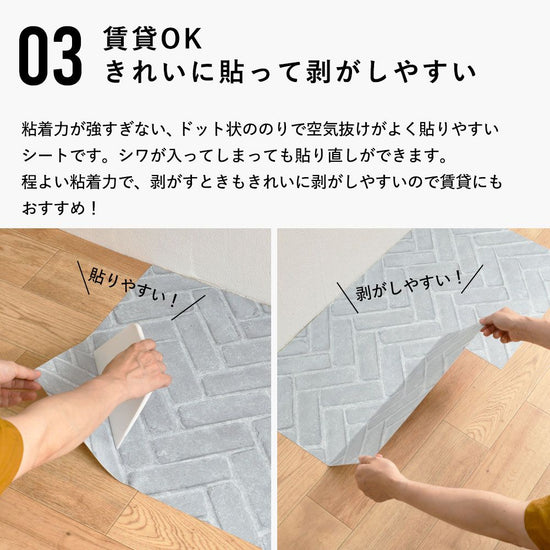 03 賃貸OK
きれいに貼って剥がしやすい

粘着力が強すぎない、ドット状ののりで空気抜けがよく貼りやすいシートです。シワが入ってしまっても貼り直しができます。
程よい粘着力で、剥がすときもきれいに剥がしやすいので賃貸にもおすすめ！

貼りやすい！

剥がしやすい！