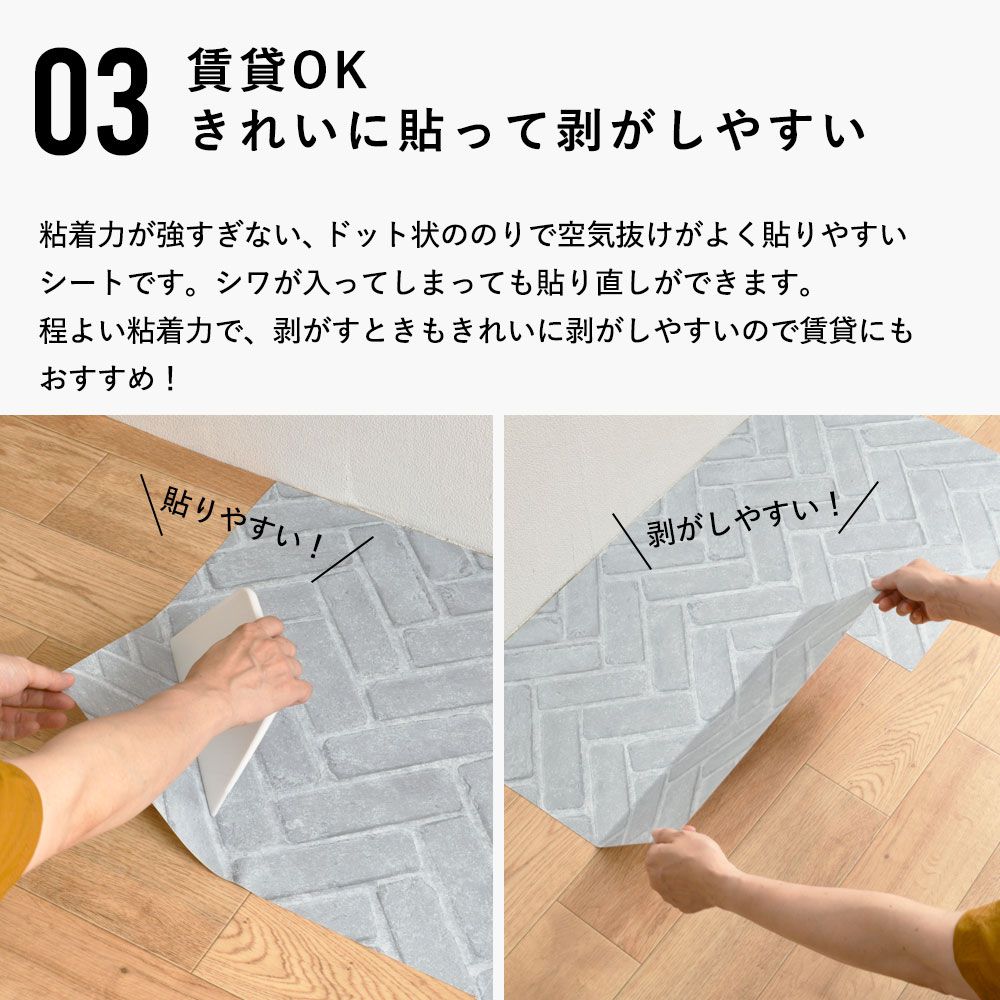 03 賃貸OK
きれいに貼って剥がしやすい

粘着力が強すぎない、ドット状ののりで空気抜けがよく貼りやすいシートです。シワが入ってしまっても貼り直しができます。
程よい粘着力で、剥がすときもきれいに剥がしやすいので賃貸にもおすすめ！

貼りやすい！

剥がしやすい！