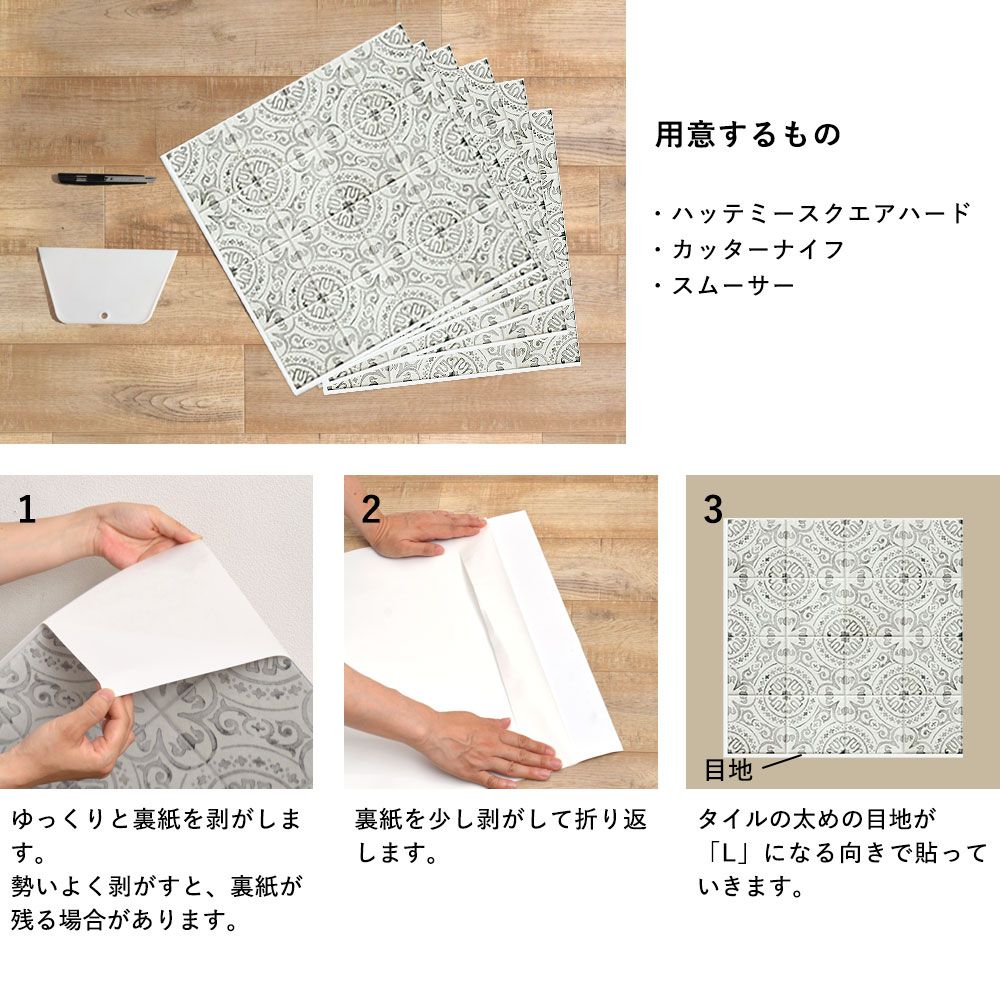 用意するもの

・ハッテミースクエアハード
・カッターナイフ
・スムーサー

1

ゆっくりと裏紙を剥がします。
勢いよく剥がすと、裏紙が残る場合があります。

2

裏紙を少し剥がして折り返します。

3

目地

タイルの太めの目地が「L」になる向きで貼っていきます。