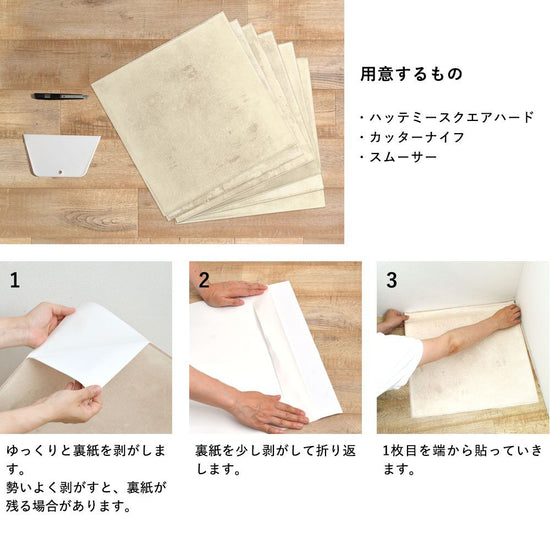 用意するもの

・ハッテミースクエアハード
・カッターナイフ
・スムーサー

1

ゆっくりと裏紙を剥がします。
勢いよく剥がすと、裏紙が残る場合があります。

2

裏紙を少し剥がして折り返します。

3

1枚目を端から貼っていきます。