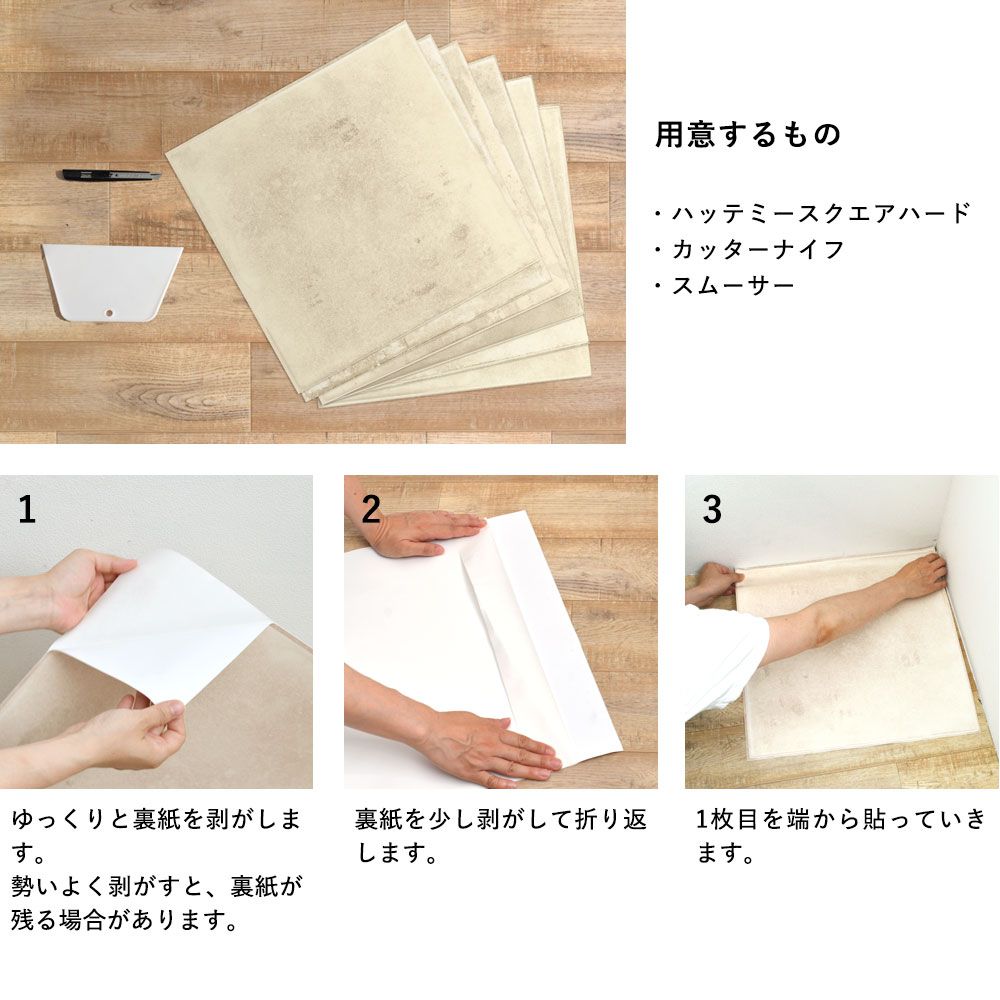 用意するもの

・ハッテミースクエアハード
・カッターナイフ
・スムーサー

1

ゆっくりと裏紙を剥がします。
勢いよく剥がすと、裏紙が残る場合があります。

2

裏紙を少し剥がして折り返します。

3

1枚目を端から貼っていきます。