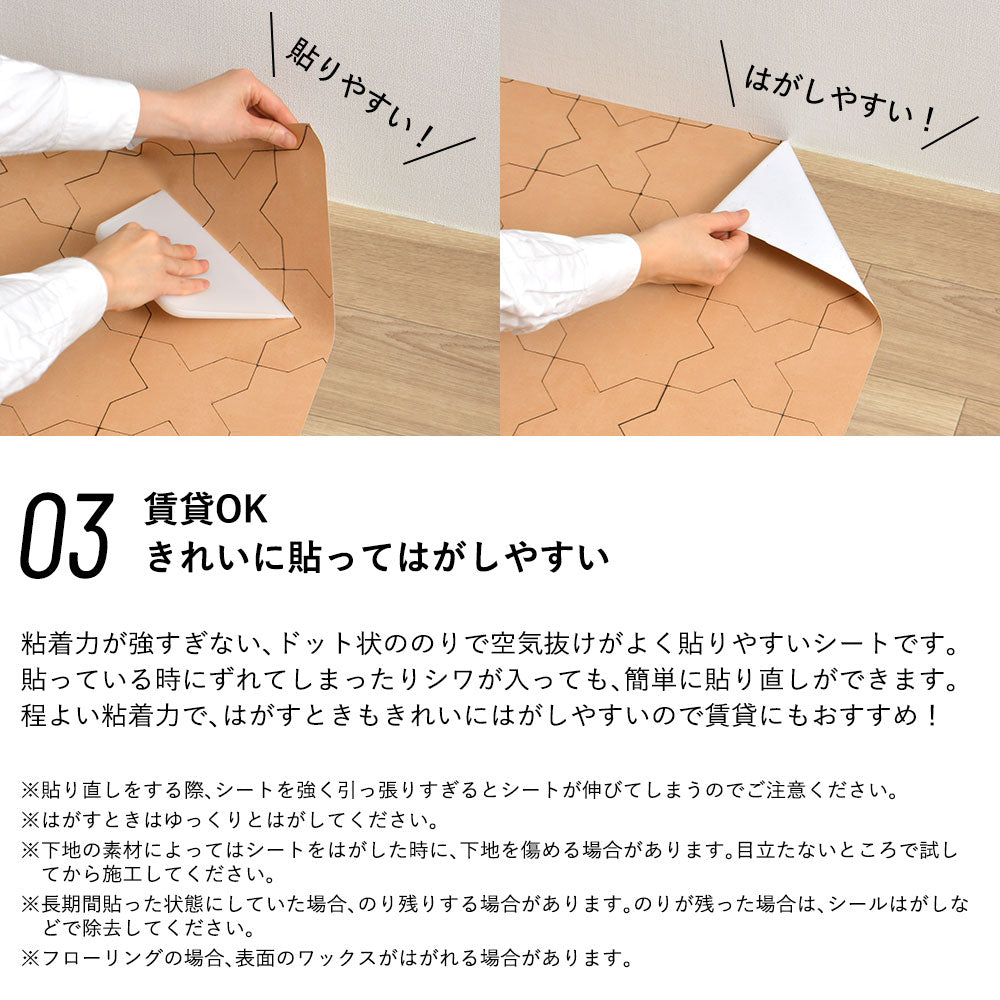 貼りやすい！

はがしやすい！

03 賃貸OK
きれいに貼ってはがしやすい

粘着力が強すぎない、ドット状ののりで空気抜けがよく貼りやすいシートです。貼っている時にずれてしまったりシワが入っても、簡単に貼り直しができます。程よい粘着力で、はがすときもきれいにはがしやすいので賃貸にもおすすめ！

※貼り直しをする際、シートを強く引っ張りすぎるとシートが伸びてしまうのでご注意ください。
※はがすときはゆっくりとはがしてください。
※下地の素材によってはシートをはがした時に、下地を傷める場合があります。目立たないところで試してから施工してください。
※長期間貼った状態にしていた場合、のり残りする場合があります。のりが残った場合は、シールはがしなどで除去してください。
※フローリングの場合、表面のワックスがはがれる場合があります。