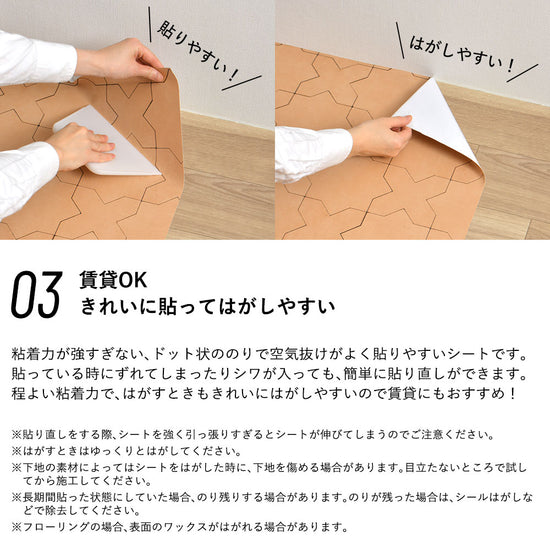 貼りやすい！

はがしやすい！

03

賃貸OK
きれいに貼ってはがしやすい

粘着力が強すぎない、ドット状ののりで空気抜けがよく貼りやすいシートです。貼っている時にずれてしまったりシワが入っても、簡単に貼り直しができます。程よい粘着力で、はがすときもきれいにはがしやすいので賃貸にもおすすめ！

※貼り直しをする際、シートを強く引っ張りすぎるとシートが伸びてしまうのでご注意ください。
※はがすときはゆっくりとはがしてください。
※下地の素材によってはシートをはがした時に、下地を傷める場合があります。目立たないところで試してから施工してください。
※長期間貼った状態にしていた場合、のり残りする場合があります。のりが残った場合は、シールはがしなどで除去してください。
※フローリングの場合、表面のワックスがはがれる場合があります。