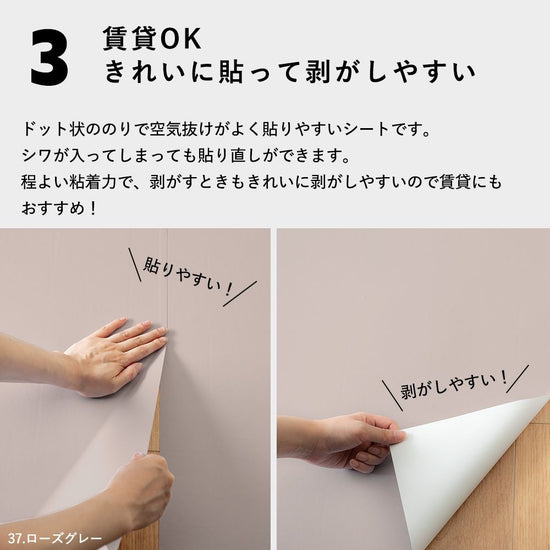 3 賃貸OK
きれいに貼って剥がしやすい

ドット状ののりで空気抜けがよく貼りやすいシートです。
シワが入ってしまっても貼り直しができます。
程よい粘着力で、剥がすときもきれいに剥がしやすいので賃貸にもおすすめ！

貼りやすい！

剥がしやすい！

37.ローズグレー