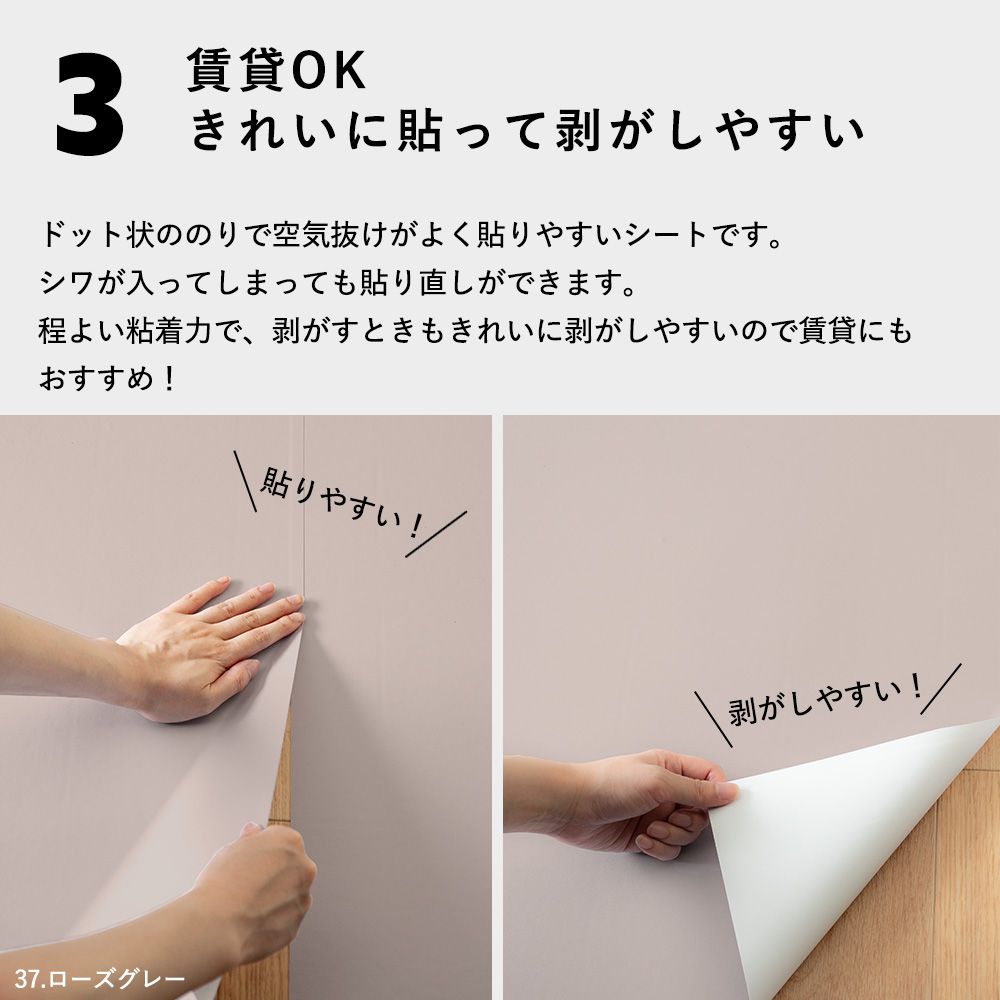 3
賃貸OK
きれいに貼って剥がしやすい

ドット状ののりで空気抜けがよく貼りやすいシートです。
シワが入ってしまっても貼り直しができます。
程よい粘着力で、剥がすときもきれいに剥がしやすいので賃貸にもおすすめ！

貼りやすい！

剥がしやすい！

37.ローズグレー