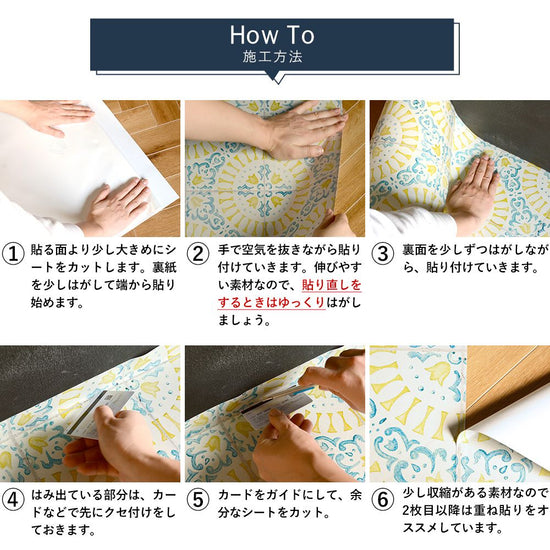 How To
施工方法

①
貼る面より少し大きめにシートをカットします。裏紙を少しはがして端から貼り始めます。

②
手で空気を抜きながら貼り付けていきます。伸びやすい素材なので、貼り直しをするときはゆっくりはがしましょう。

③
裏面を少しずつはがしながら、貼り付けていきます。

④
はみ出ている部分は、カードなどで先にクセ付けをしておきます。

⑤
カードをガイドにして、余分なシートをカット。

⑥
少し収縮がある素材なので2枚目以降は重ね貼りをオススメしています。