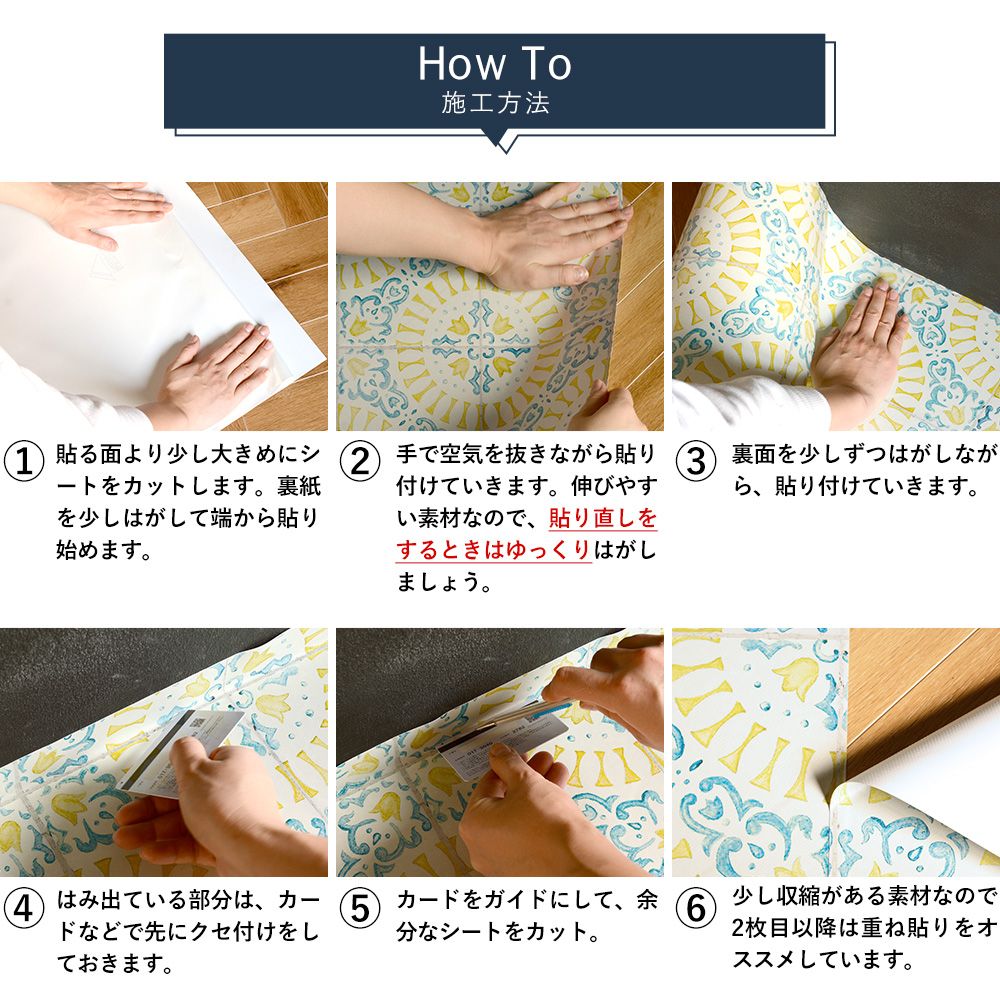 How To
施工方法

1 貼る面より少し大きめにシートをカットします。裏紙を少しはがして端から貼り始めます。

2 手で空気を抜きながら貼り付けていきます。伸びやすい素材なので、貼り直しをするときはゆっくりはがしましょう。

3 裏面を少しずつはがしながら、貼り付けていきます。

4 はみ出ている部分は、カードなどで先にクセ付けをしておきます。

5 カードをガイドにして、余分なシートをカット。

6 少し収縮がある素材なので2枚目以降は重ね貼りをオススメしています。