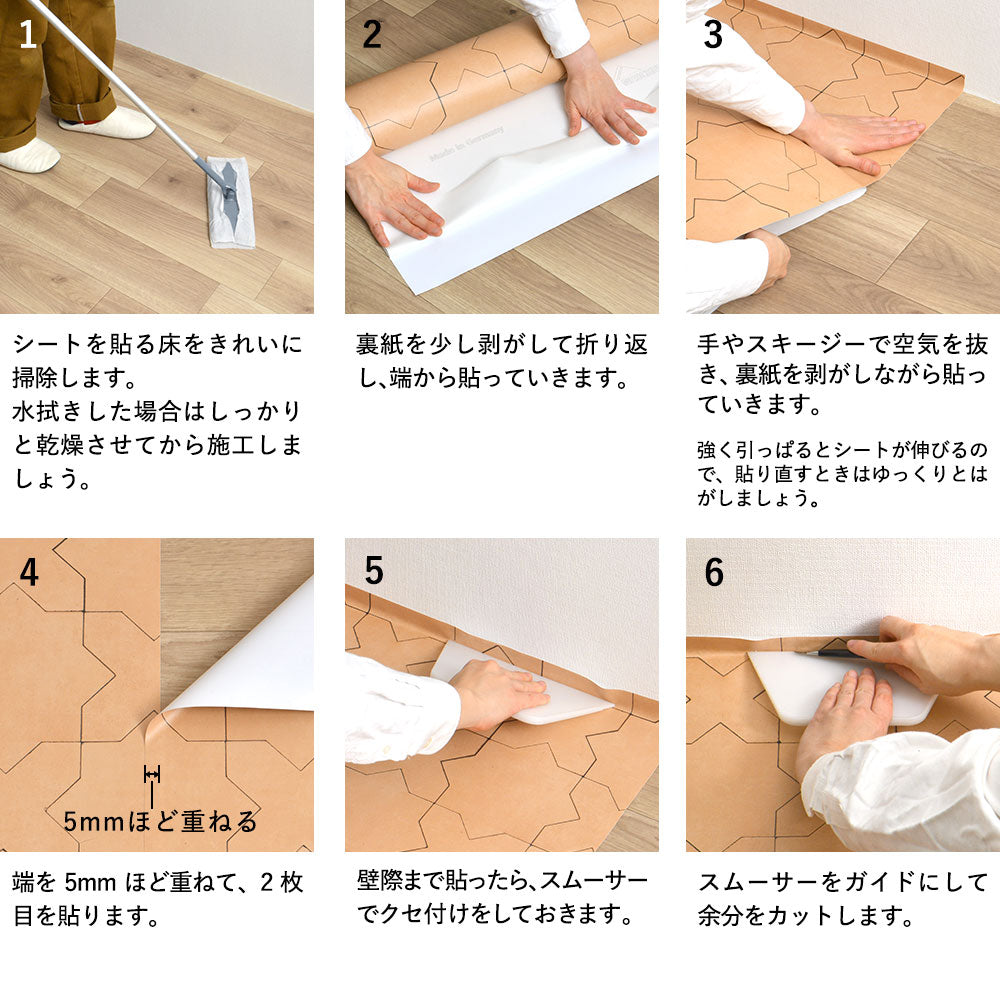 1

シートを貼る床をきれいに掃除します。
水拭きした場合はしっかりと乾燥させてから施工しましょう。

2

Made in Germany

裏紙を少し剥がして折り返し、端から貼っていきます。

3

手やスキージーで空気を抜き、裏紙を剥がしながら貼っていきます。

強く引っぱるとシートが伸びるので、貼り直すときはゆっくりとはがしましょう。

4

5mmほど重ねる

端を 5mm ほど重ねて、2 枚目を貼ります。

5

壁際まで貼ったら、スムーサーでクセ付けをしておきます。

6

スムーサーをガイドにして余分をカットします。