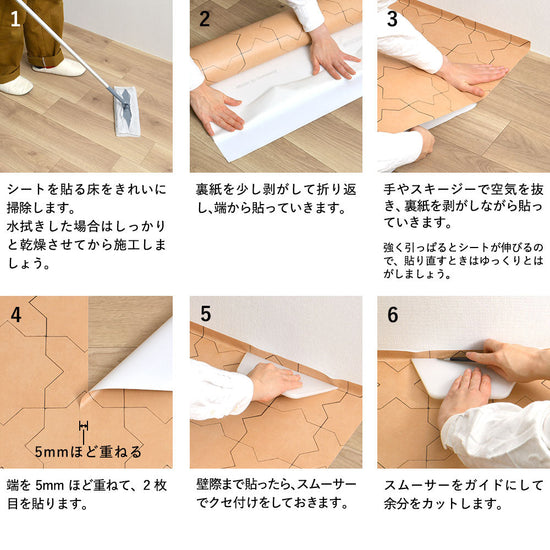 1

シートを貼る床をきれいに掃除します。
水拭きした場合はしっかりと乾燥させてから施工しましょう。

2

裏紙を少し剥がして折り返し、端から貼っていきます。

3

手やスキージーで空気を抜き、裏紙を剥がしながら貼っていきます。

強く引っぱるとシートが伸びるので、貼り直すときはゆっくりとはがしましょう。

4

5mmほど重ねる

端を 5mm ほど重ねて、2 枚目を貼ります。

5

壁際まで貼ったら、スムーサーでクセ付けをしておきます。

6

スムーサーをガイドにして余分をカットします。