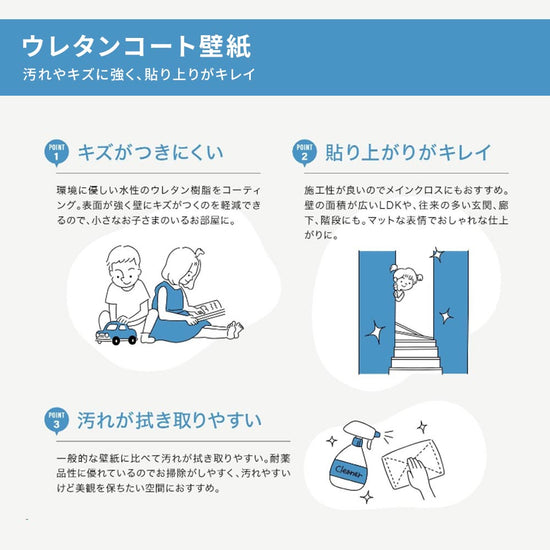 ウレタンコート壁紙
汚れやキズに強く、貼り上りがキレイ

POINT 1 キズがつきにくい

環境に優しい水性のウレタン樹脂をコーティング。表面が強く壁にキズがつくのを軽減できるので、小さなお子さまのいるお部屋に。

POINT 2 貼り上がりがキレイ

施工性が良いのでメインクロスにもおすすめ。壁の面積が広いLDKや、往来の多い玄関、廊下、階段にも。マットな表情でおしゃれな仕上がりに。

POINT 3 汚れが拭き取りやすい

一般的な壁紙に比べて汚れが拭き取りやすい。耐薬品性に優れているのでお掃除がしやすく、汚れやすいけど美観を保ちたい空間におすすめ。

Cleaner