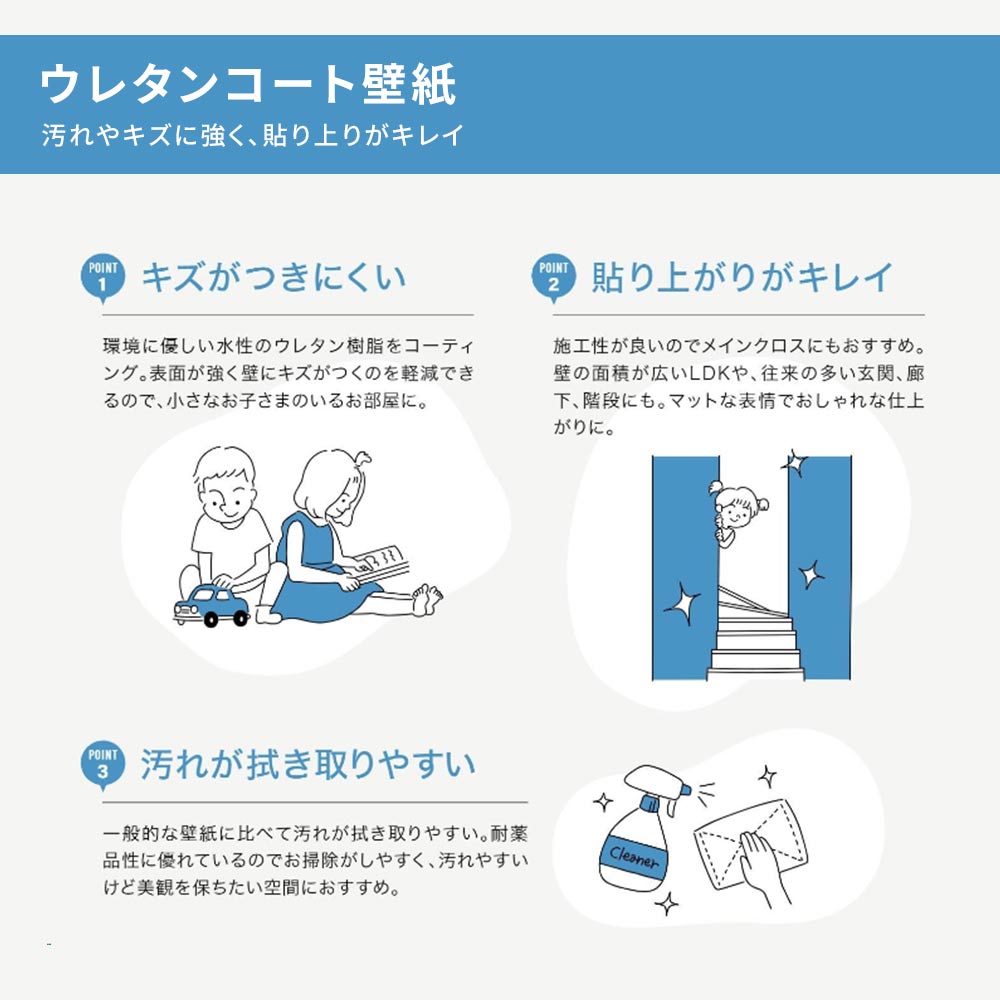 ウレタンコート壁紙
汚れやキズに強く、貼り上りがキレイ

POINT 1 キズがつきにくい

環境に優しい水性のウレタン樹脂をコーティング。表面が強く壁にキズがつくのを軽減できるので、小さなお子さまのいるお部屋に。

POINT 2 貼り上がりがキレイ

施工性が良いのでメインクロスにもおすすめ。壁の面積が広いLDKや、往来の多い玄関、廊下、階段にも。マットな表情でおしゃれな仕上がりに。

POINT 3 汚れが拭き取りやすい

一般的な壁紙に比べて汚れが拭き取りやすい。耐薬品性に優れているのでお掃除がしやすく、汚れやすいけど美観を保ちたい空間におすすめ。

Cleaner