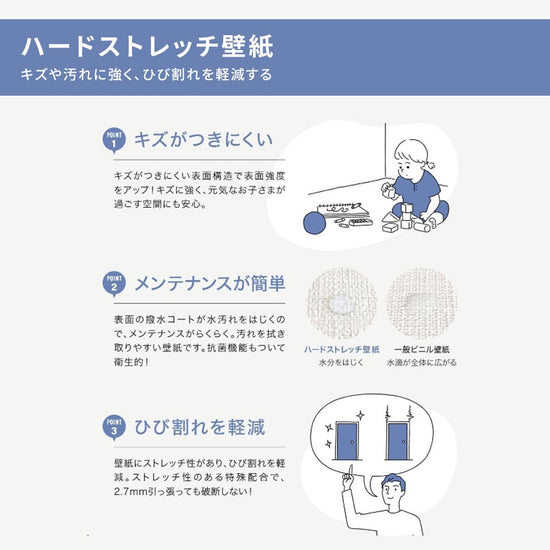 ハードストレッチ壁紙
キズや汚れに強く、ひび割れを軽減する

POINT 1
キズがつきにくい

キズがつきにくい表面構造で表面強度をアップ！キズに強く、元気なお子さまが過ごす空間にも安心。

POINT 2
メンテナンスが簡単

表面の撥水コートが水汚れをはじくので、メンテナンスがらくらく。汚れを拭き取りやすい壁紙です。抗菌機能もついて衛生的！

ハードストレッチ壁紙
水分をはじく

一般ビニル壁紙
水滴が全体に広がる

POINT 3
ひび割れを軽減

壁紙にストレッチ性があり、ひび割れを軽減。ストレッチ性のある特殊配合で、2.7mm引っ張っても破断しない！