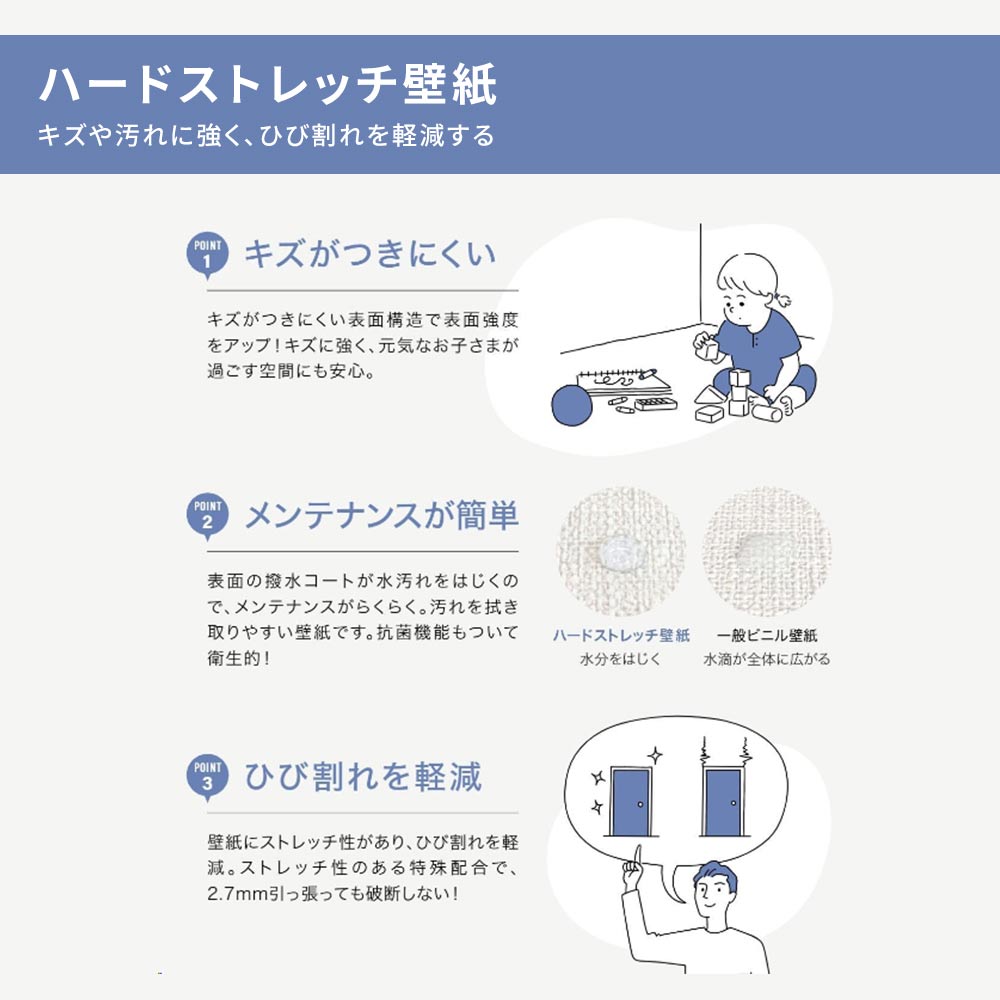 ハードストレッチ壁紙

キズや汚れに強く、ひび割れを軽減する

POINT 1 キズがつきにくい

キズがつきにくい表面構造で表面強度をアップ！キズに強く、元気なお子さまが過ごす空間にも安心。

POINT 2 メンテナンスが簡単

表面の撥水コートが水汚れをはじくので、メンテナンスがらくらく。汚れを拭き取りやすい壁紙です。抗菌機能もついて衛生的！

ハードストレッチ壁紙
水分をはじく

一般ビニル壁紙
水滴が全体に広がる

POINT 3 ひび割れを軽減

壁紙にストレッチ性があり、ひび割れを軽減。ストレッチ性のある特殊配合で、2.7mm引っ張っても破断しない！