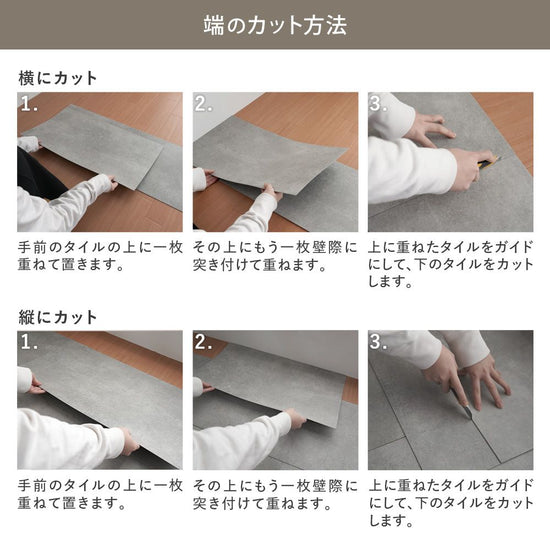 端のカット方法

横にカット

1.

手前のタイルの上に一枚重ねて置きます。

2.

その上にもう一枚壁際に突き付けて重ねます。

3.

上に重ねたタイルをガイドにして、下のタイルをカットします。

縦にカット

1.

手前のタイルの上に一枚重ねて置きます。

2.

その上にもう一枚壁際に突き付けて重ねます。

3.

上に重ねたタイルをガイドにして、下のタイルをカットします。