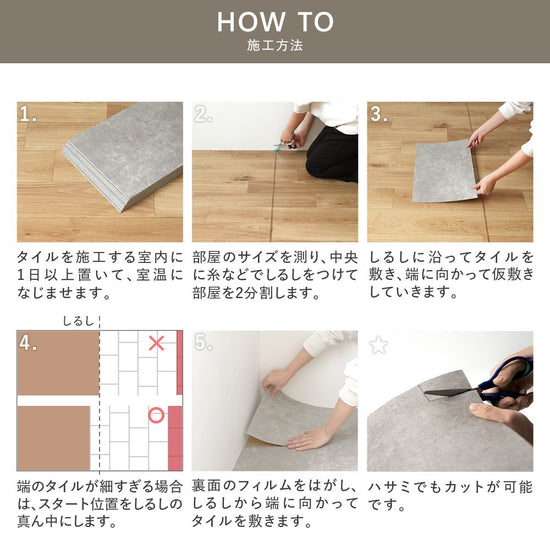 HOW TO
施工方法

1.

タイルを施工する室内に1日以上置いて、室温になじませます。

2.

部屋のサイズを測り、中央に糸などでしるしをつけて部屋を2分割します。

3.

しるしに沿ってタイルを敷き、端に向かって仮敷きしていきます。

しるし

4.

×

○

端のタイルが細すぎる場合は、スタート位置をしるしの真ん中にします。

5.

裏面のフィルムをはがし、しるしから端に向かってタイルを敷きます。

☆

ハサミでもカットが可能です。