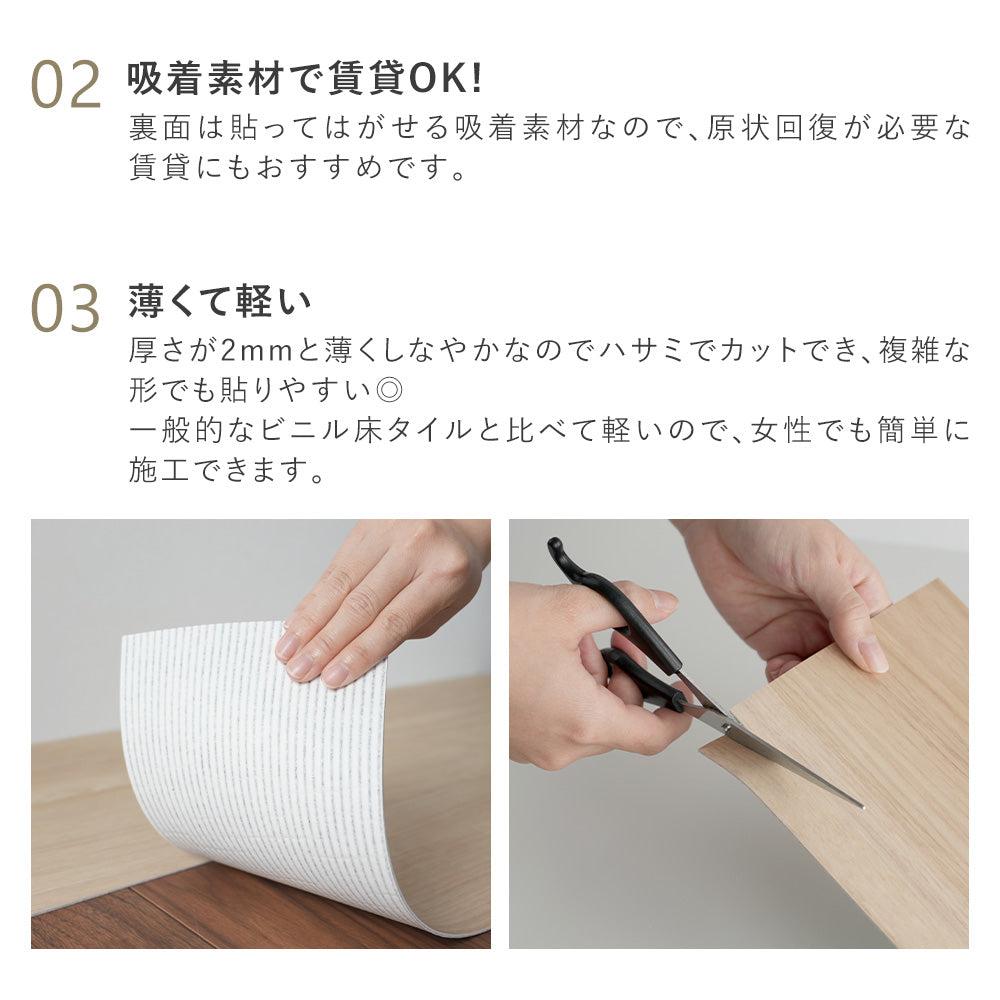 02 吸着素材で賃貸OK!
裏面は貼ってはがせる吸着素材なので、原状回復が必要な賃貸にもおすすめです。

03 薄くて軽い
厚さが2mmと薄くしなやかなのでハサミでカットでき、複雑な形でも貼りやすい◎
一般的なビニル床タイルと比べて軽いので、女性でも簡単に施工できます。