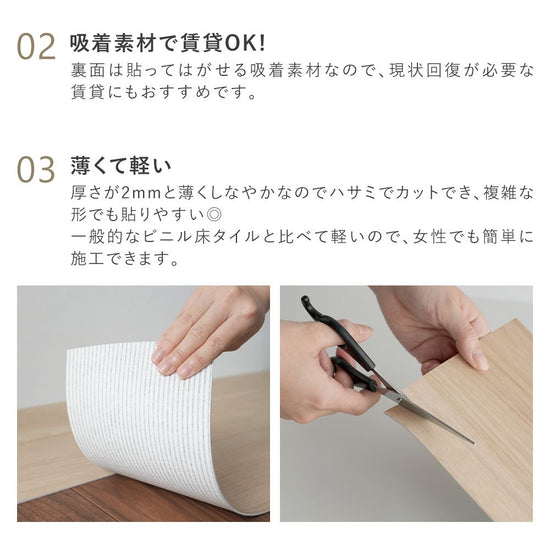 02 吸着素材で賃貸OK!

裏面は貼ってはがせる吸着素材なので、現状回復が必要な賃貸にもおすすめです。

03 薄くて軽い

厚さが2mmと薄くしなやかなのでハサミでカットでき、複雑な形でも貼りやすい◎
一般的なビニル床タイルと比べて軽いので、女性でも簡単に施工できます。