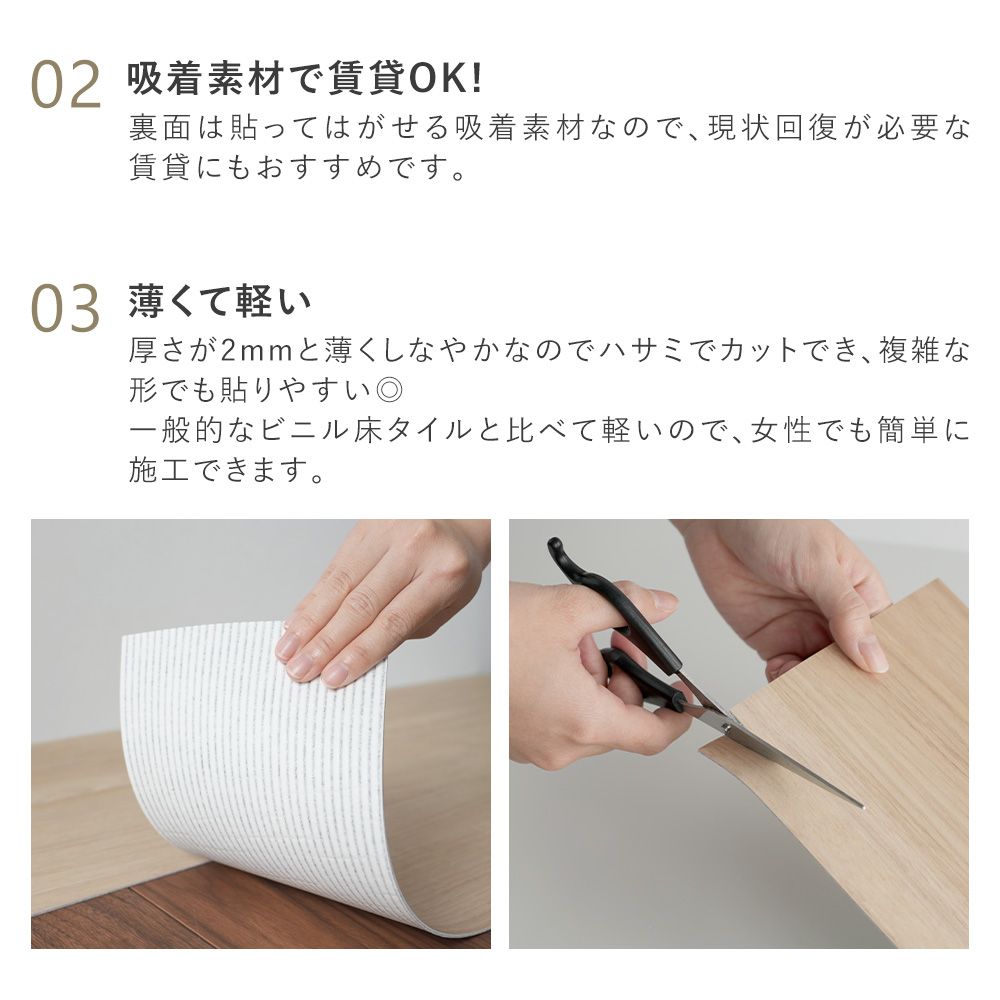 02 吸着素材で賃貸OK!
裏面は貼ってはがせる吸着素材なので、現状回復が必要な賃貸にもおすすめです。

03 薄くて軽い
厚さが2mmと薄くしなやかなのでハサミでカットでき、複雑な形でも貼りやすい◎
一般的なビニル床タイルと比べて軽いので、女性でも簡単に施工できます。