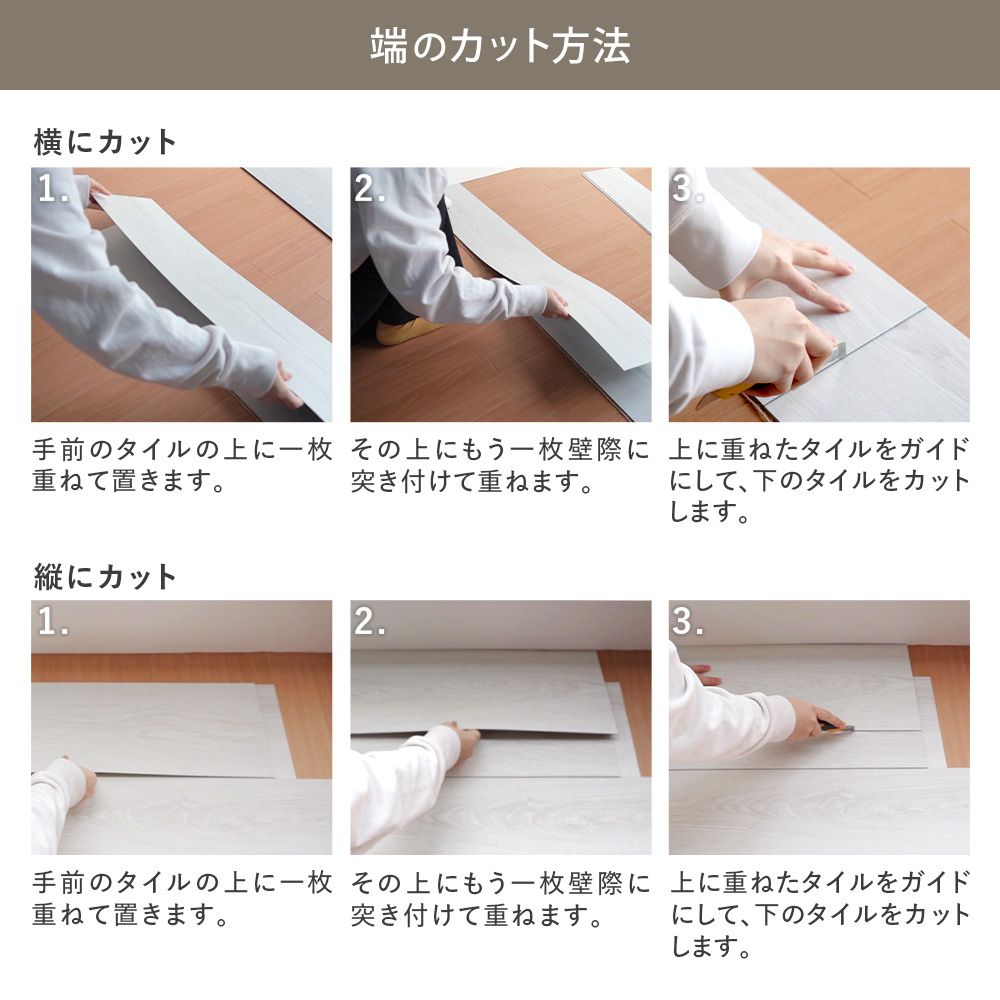 端のカット方法

横にカット

1.

手前のタイルの上に一枚重ねて置きます。

2.

その上にもう一枚壁際に突き付けて重ねます。

3.

上に重ねたタイルをガイドにして、下のタイルをカットします。

縦にカット

1.

手前のタイルの上に一枚重ねて置きます。

2.

その上にもう一枚壁際に突き付けて重ねます。

3.

上に重ねたタイルをガイドにして、下のタイルをカットします。