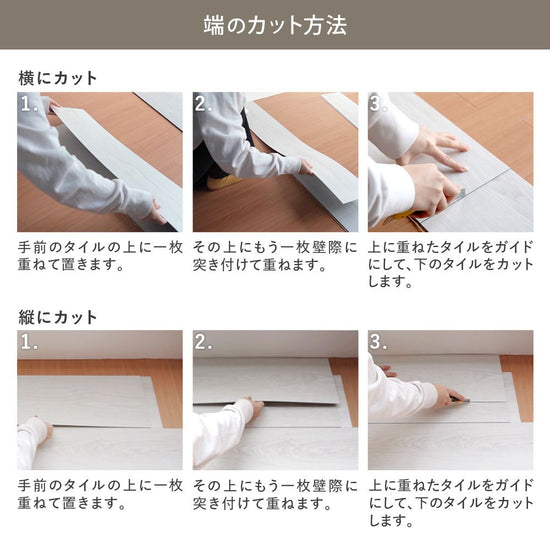 端のカット方法

横にカット

1.

手前のタイルの上に一枚重ねて置きます。

2.

その上にもう一枚壁際に突き付けて重ねます。

3.

上に重ねたタイルをガイドにして、下のタイルをカットします。

縦にカット

1.

手前のタイルの上に一枚重ねて置きます。

2.

その上にもう一枚壁際に突き付けて重ねます。

3.

上に重ねたタイルをガイドにして、下のタイルをカットします。