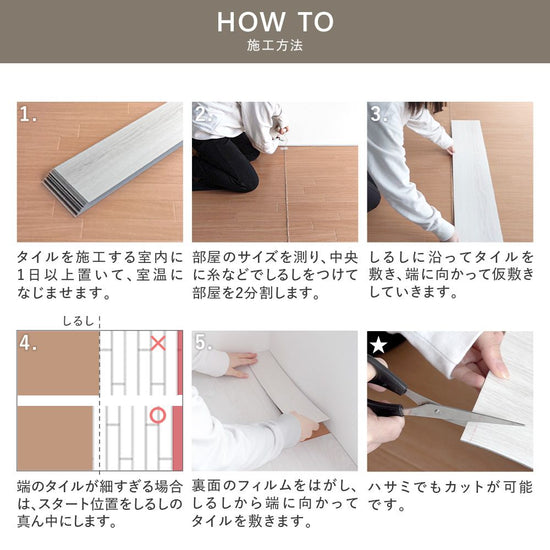 HOW TO
施工方法

1.
タイルを施工する室内に1日以上置いて、室温になじませます。

2.
部屋のサイズを測り、中央に糸などでしるしをつけて部屋を2分割します。

3.
しるしに沿ってタイルを敷き、端に向かって仮敷きしていきます。

しるし
4.
×
○
端のタイルが細すぎる場合は、スタート位置をしるしの真ん中にします。

5.
裏面のフィルムをはがし、しるしから端に向かってタイルを敷きます。

★
ハサミでもカットが可能です。