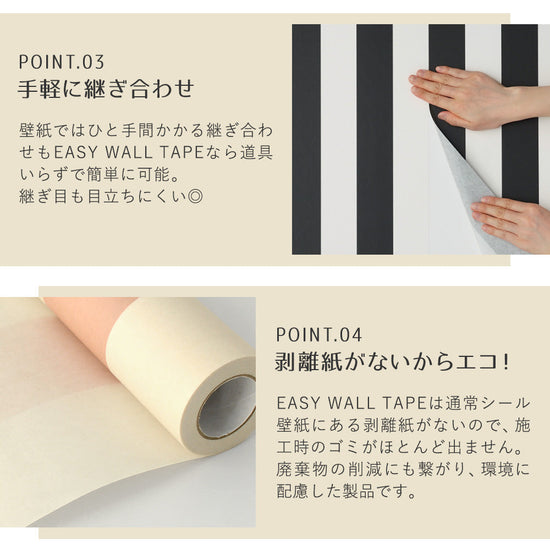 POINT.03
手軽に継ぎ合わせ

壁紙ではひと手間かかる継ぎ合わせもEASY WALL TAPEなら道具いらずで簡単に可能。
継ぎ目も目立ちにくい◎

POINT.04
剥離紙がないからエコ!

EASY WALL TAPEは通常シール壁紙にある剥離紙がないので、施工時のゴミがほとんど出ません。廃棄物の削減にも繋がり、環境に配慮した製品です。