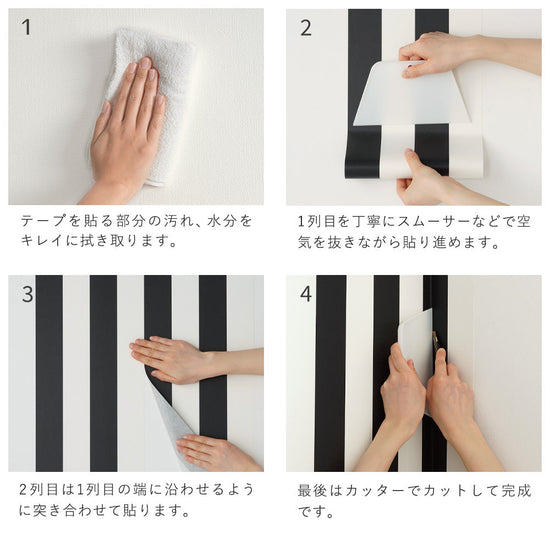 1

テープを貼る部分の汚れ、水分をキレイに拭き取ります。

2

1列目を丁寧にスムーサーなどで空気を抜きながら貼り進めます。

3

2列目は1列目の端に沿わせるように突き合わせて貼ります。

4

最後はカッターでカットして完成です。