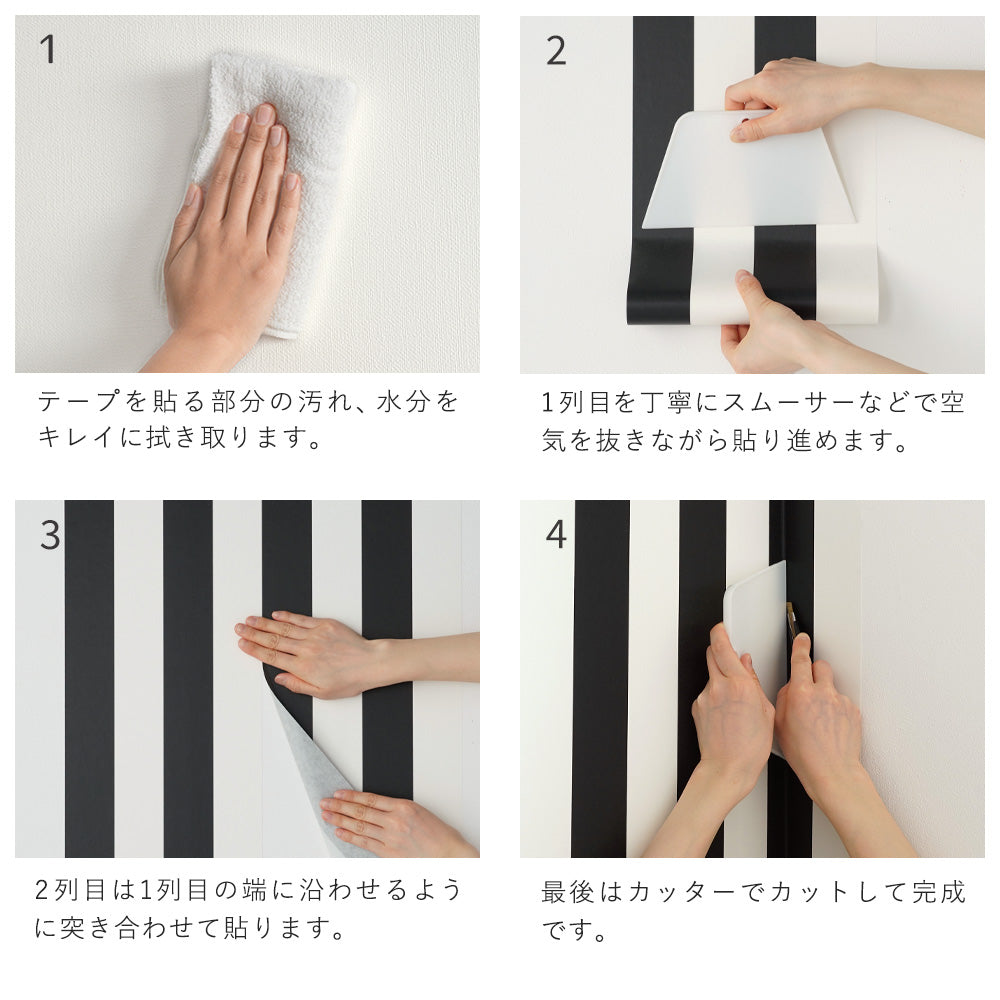 1

テープを貼る部分の汚れ、水分をキレイに拭き取ります。

2

1列目を丁寧にスムーサーなどで空気を抜きながら貼り進めます。

3

2列目は1列目の端に沿わせるように突き合わせて貼ります。

4

最後はカッターでカットして完成です。