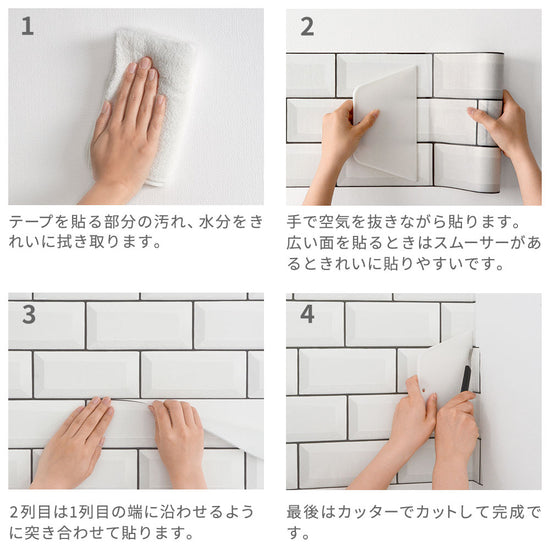 1

テープを貼る部分の汚れ、水分をきれいに拭き取ります。

2

手で空気を抜きながら貼ります。広い面を貼るときはスムーサーがあるときれいに貼りやすいです。

3

2列目は1列目の端に沿わせるように突き合わせて貼ります。

4

最後はカッターでカットして完成です。