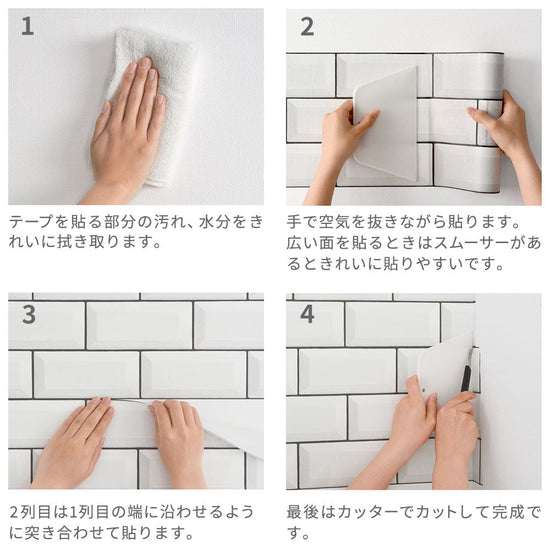 1

テープを貼る部分の汚れ、水分をきれいに拭き取ります。

2

手で空気を抜きながら貼ります。広い面を貼るときはスムーサーがあるときれいに貼りやすいです。

3

2列目は1列目の端に沿わせるように突き合わせて貼ります。

4

最後はカッターでカットして完成です。