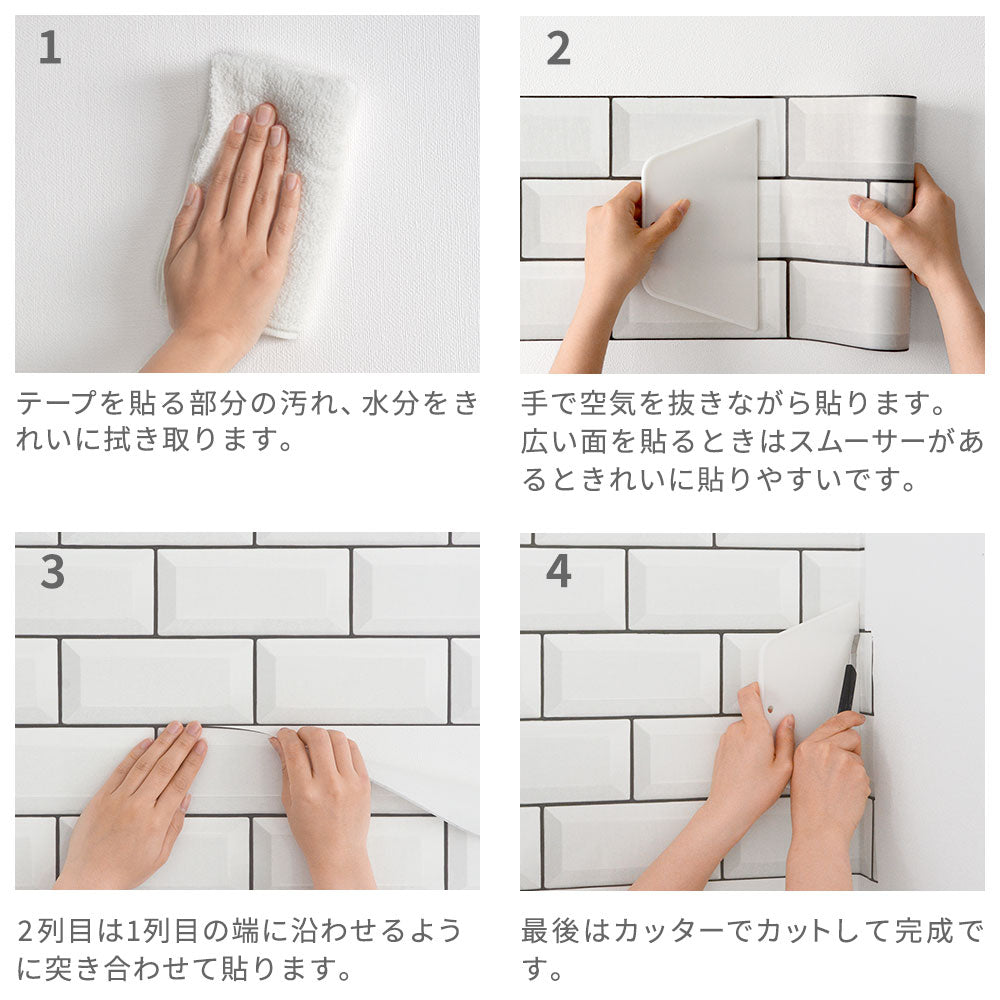 1

テープを貼る部分の汚れ、水分をきれいに拭き取ります。

2

手で空気を抜きながら貼ります。広い面を貼るときはスムーサーがあるときれいに貼りやすいです。

3

2列目は1列目の端に沿わせるように突き合わせて貼ります。

4

最後はカッターでカットして完成です。