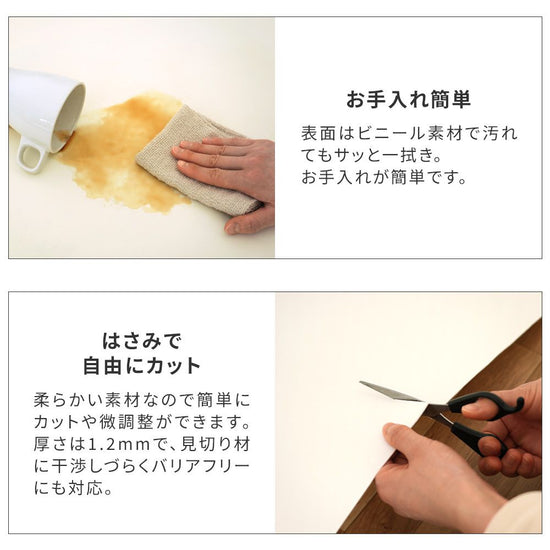 お手入れ簡単

表面はビニール素材で汚れてもサッと一拭き。
お手入れが簡単です。

はさみで
自由にカット

柔らかい素材なので簡単にカットや微調整ができます。厚さは1.2mmで、見切り材に干渉しづらくバリアフリーにも対応。