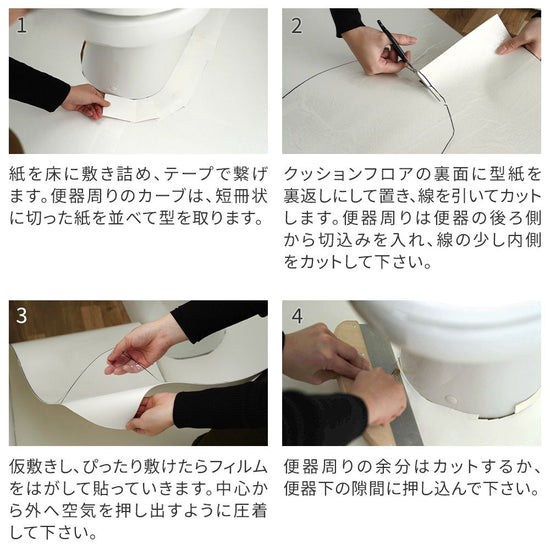 1

紙を床に敷き詰め、テープで繋げます。便器周りのカーブは、短冊状に切った紙を並べて型を取ります。

2

クッションフロアの裏面に型紙を裏返しにして置き、線を引いてカットします。便器周りは便器の後ろ側から切込みを入れ、線の少し内側をカットして下さい。

3

仮敷きし、ぴったり敷けたらフィルムをはがして貼っていきます。中心から外へ空気を押し出すように圧着して下さい。

4

便器周りの余分はカットするか、便器下の隙間に押し込んで下さい。