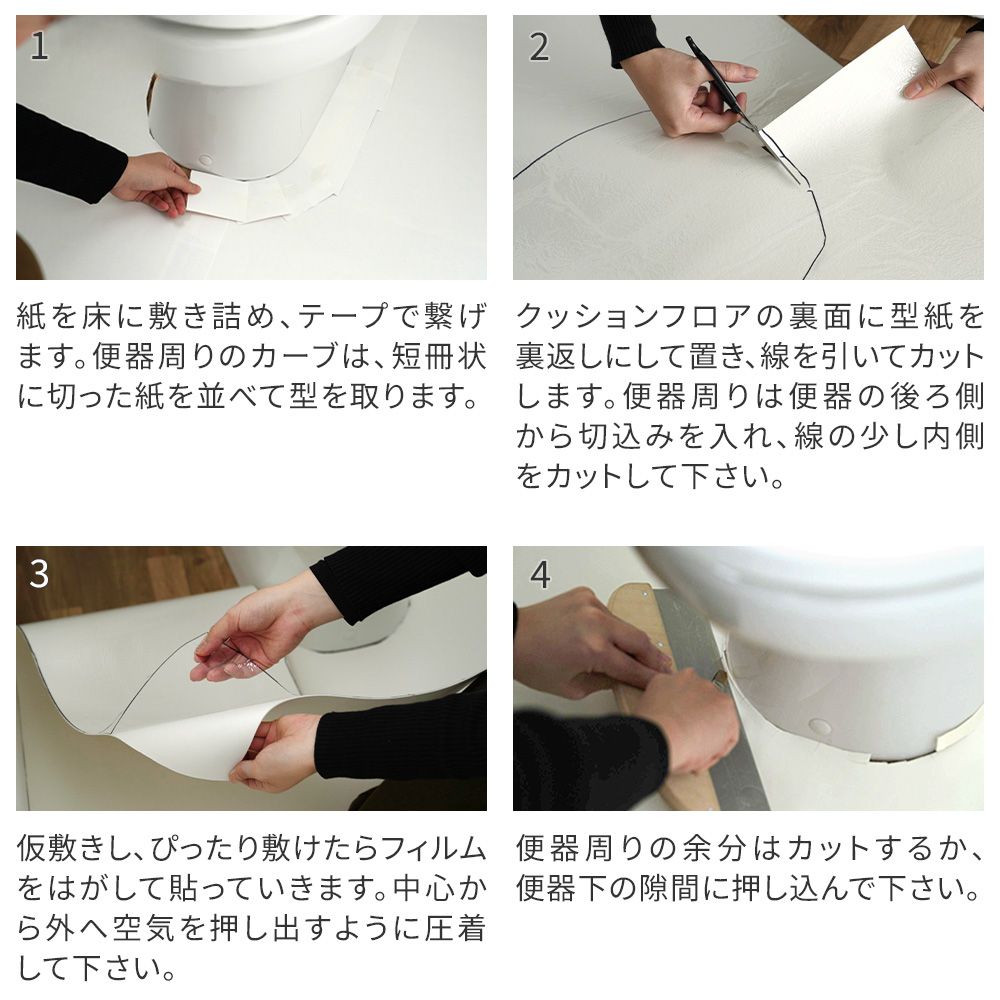 1

紙を床に敷き詰め、テープで繋げます。便器周りのカーブは、短冊状に切った紙を並べて型を取ります。

2

クッションフロアの裏面に型紙を裏返しにして置き、線を引いてカットします。便器周りは便器の後ろ側から切込みを入れ、線の少し内側をカットして下さい。

3

仮敷きし、ぴったり敷けたらフィルムをはがして貼っていきます。中心から外へ空気を押し出すように圧着して下さい。

4

便器周りの余分はカットするか、便器下の隙間に押し込んで下さい。