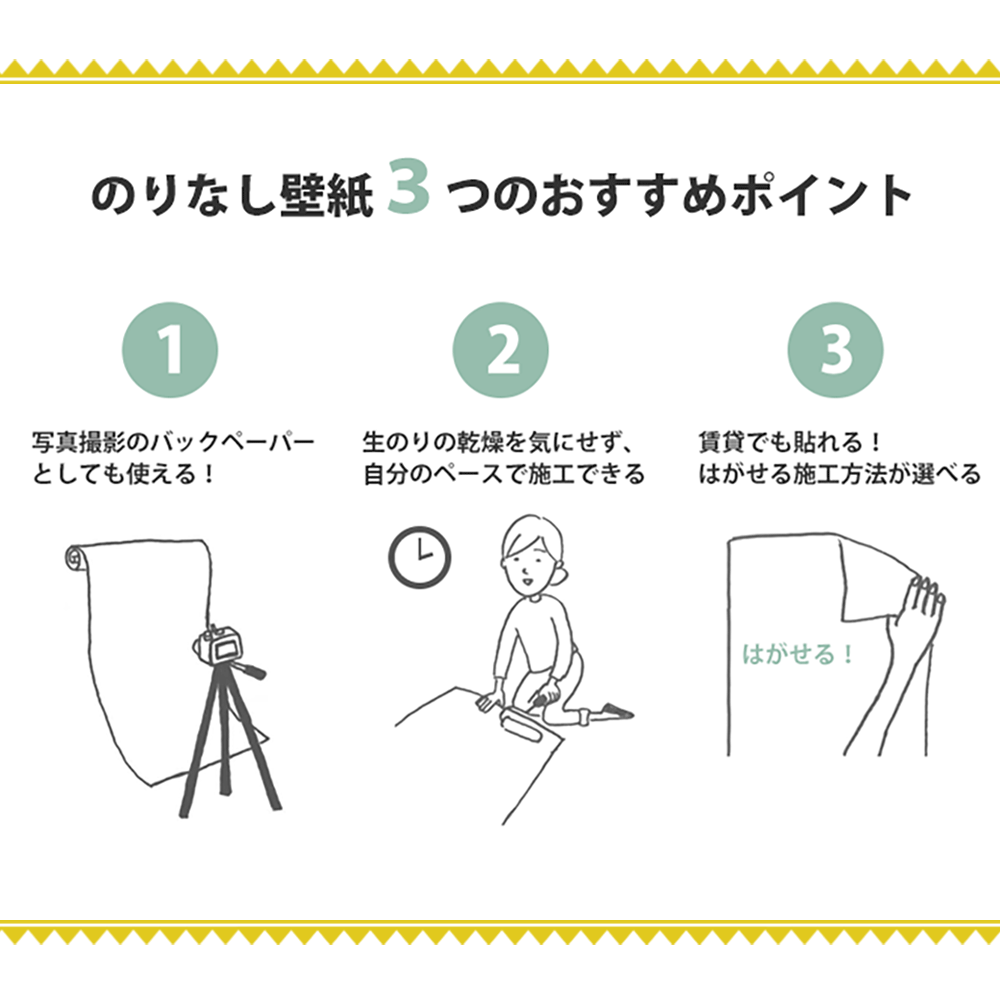 のりなし壁紙 3 つのおすすめポイント

1

写真撮影のバックペーパーとしても使える！

2

生のりの乾燥を気にせず、自分のペースで施工できる

3

賃貸でも貼れる！はがせる施工方法が選べる

はがせる！