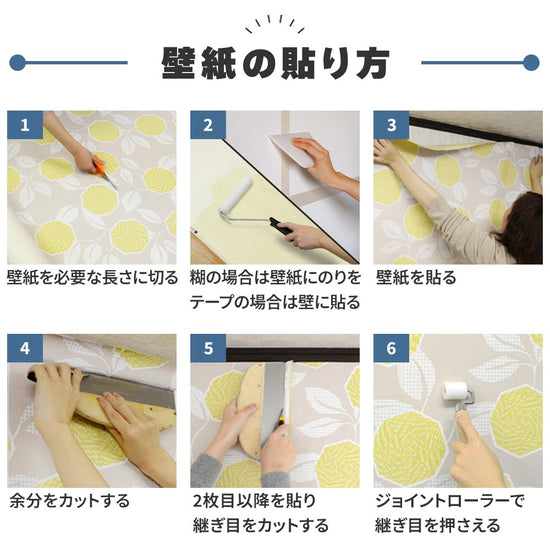 壁紙の貼り方

1
壁紙を必要な長さに切る

2
糊の場合は壁紙にのりを
テープの場合は壁に貼る

3
壁紙を貼る

4
余分をカットする

5
2枚目以降を貼り
継ぎ目をカットする

6
ジョイントローラーで
継ぎ目を押さえる