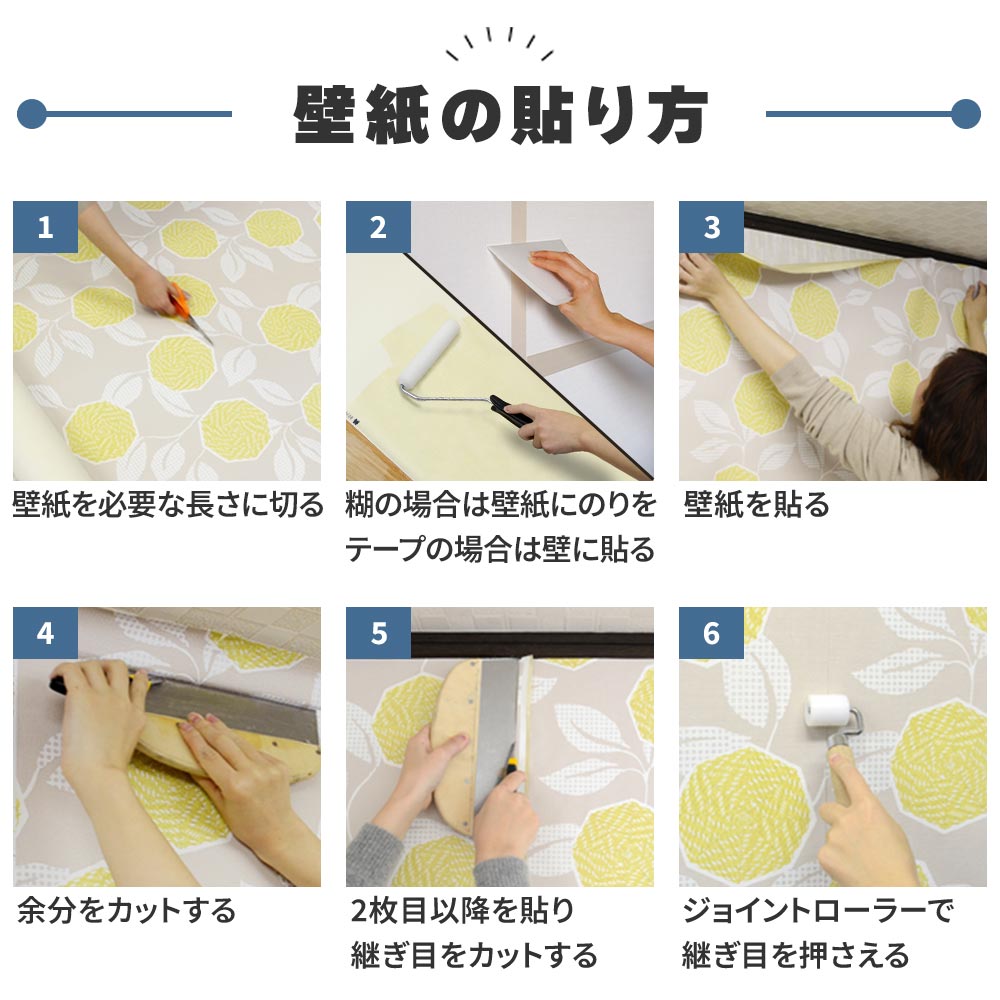 壁紙の貼り方

1
壁紙を必要な長さに切る

2
糊の場合は壁紙にのりを
テープの場合は壁に貼る

3
壁紙を貼る

4
余分をカットする

5
2枚目以降を貼り
継ぎ目をカットする

6
ジョイントローラーで
継ぎ目を押さえる