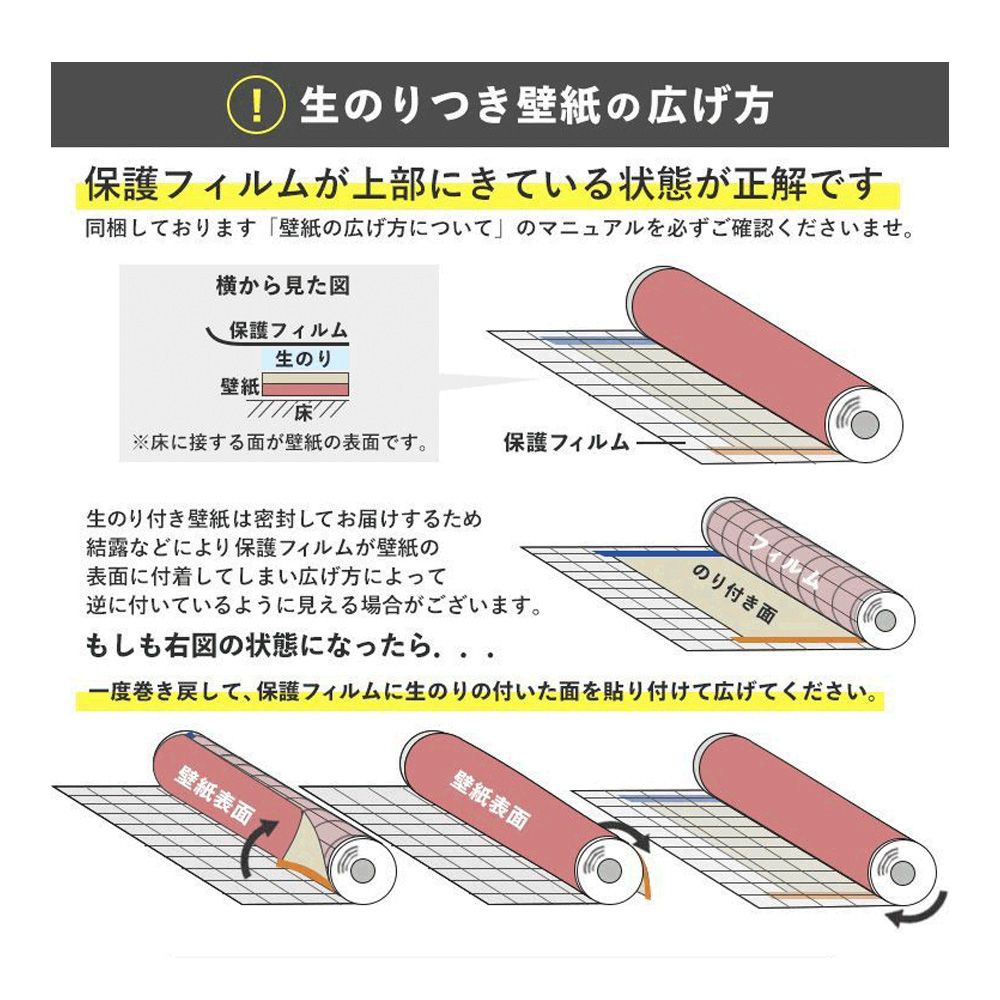 ! 生のりつき壁紙の広げ方

保護フィルムが上部にきている状態が正解です

同梱しております「壁紙の広げ方について」のマニュアルを必ずご確認くださいませ。

横から見た図

保護フィルム

生のり

壁紙

床

※床に接する面が壁紙の表面です。

保護フィルム

生のり付き壁紙は密封してお届けするため結露などにより保護フィルムが壁紙の表面に付着してしまい広げ方によって逆に付いているように見える場合がございます。

もしも右図の状態になったら．．．

フィルム

のり付き面

一度巻き戻して、保護フィルムに生のりの付いた面を貼り付けて広げてください。

壁紙表面

壁紙表面