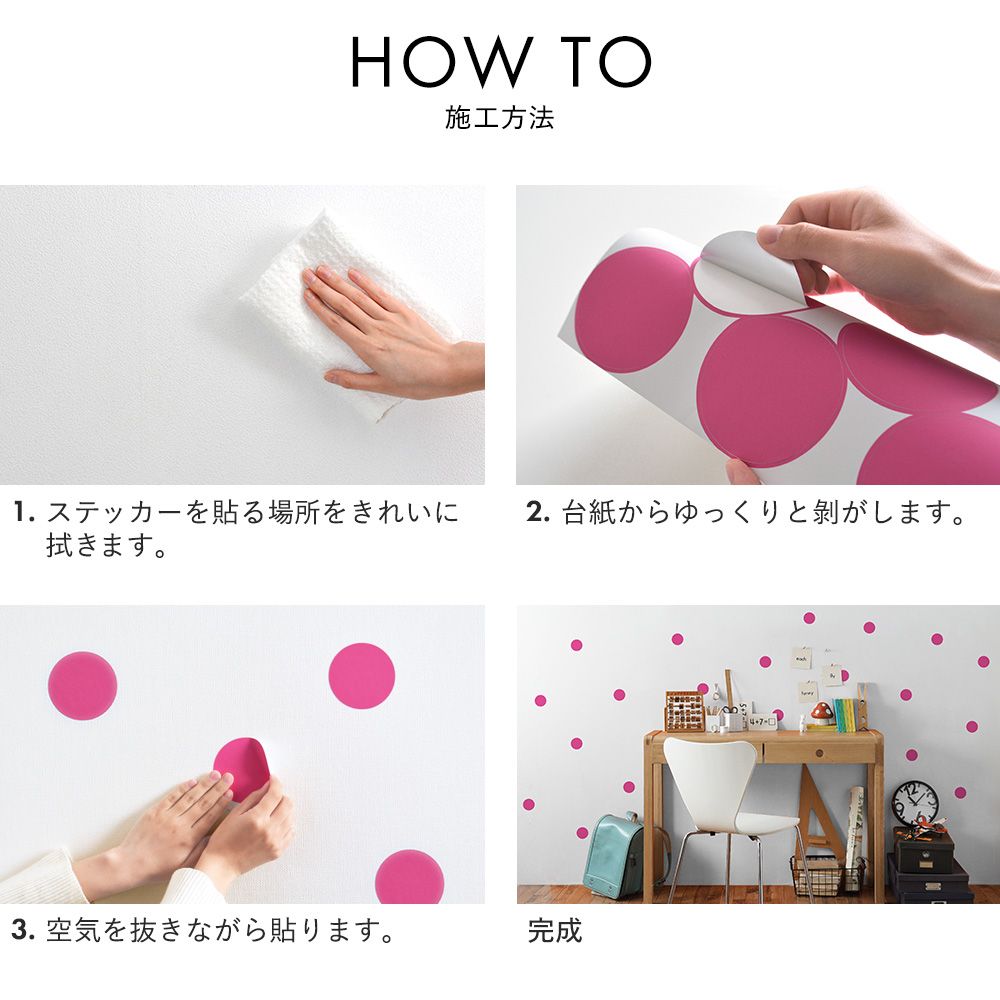 HOW TO
施工方法

1. ステッカーを貼る場所をきれいに拭きます。

2. 台紙からゆっくりと剥がします。

3. 空気を抜きながら貼ります。

完成