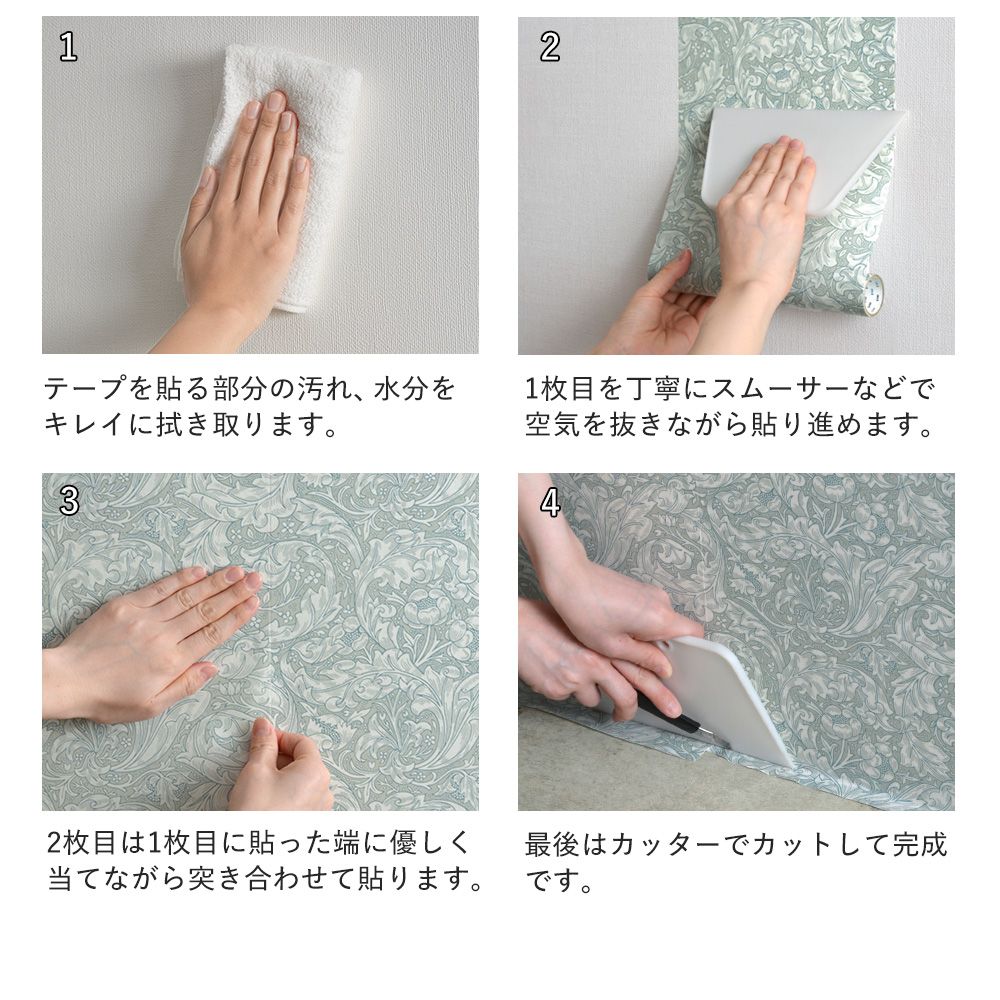 1

テープを貼る部分の汚れ、水分をキレイに拭き取ります。

2

1枚目を丁寧にスムーサーなどで空気を抜きながら貼り進めます。

3

2枚目は1枚目に貼った端に優しく当てながら突き合わせて貼ります。

4

最後はカッターでカットして完成です。