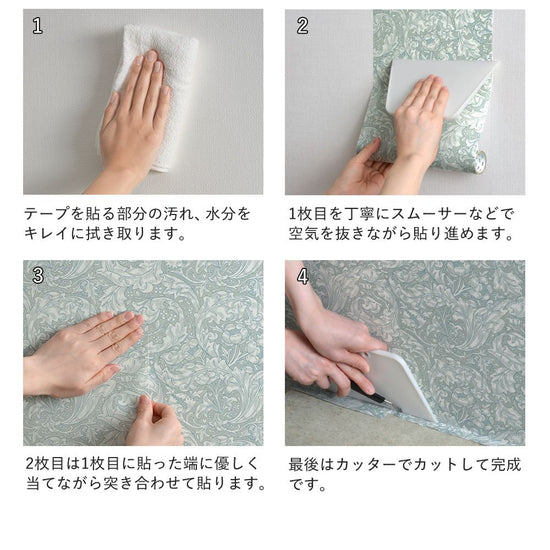 1

テープを貼る部分の汚れ、水分をキレイに拭き取ります。

2

1枚目を丁寧にスムーサーなどで空気を抜きながら貼り進めます。

3

2枚目は1枚目に貼った端に優しく当てながら突き合わせて貼ります。

4

最後はカッターでカットして完成です。