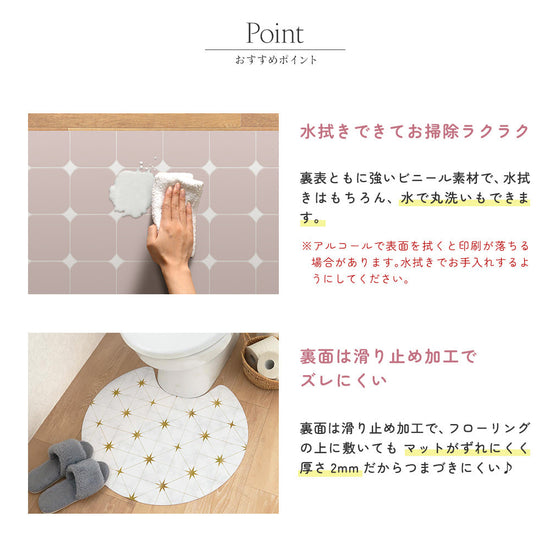 Point
おすすめポイント

水拭きできてお掃除ラクラク

裏表ともに強いビニール素材で、水拭きはもちろん、水で丸洗いもできます。

※アルコールで表面を拭くと印刷が落ちる場合があります。水拭きでお手入れするようにしてください。

裏面は滑り止め加工でズレにくい

裏面は滑り止め加工で、フローリングの上に敷いても マットがずれにくく厚さ 2mm だからつまづきにくい♪