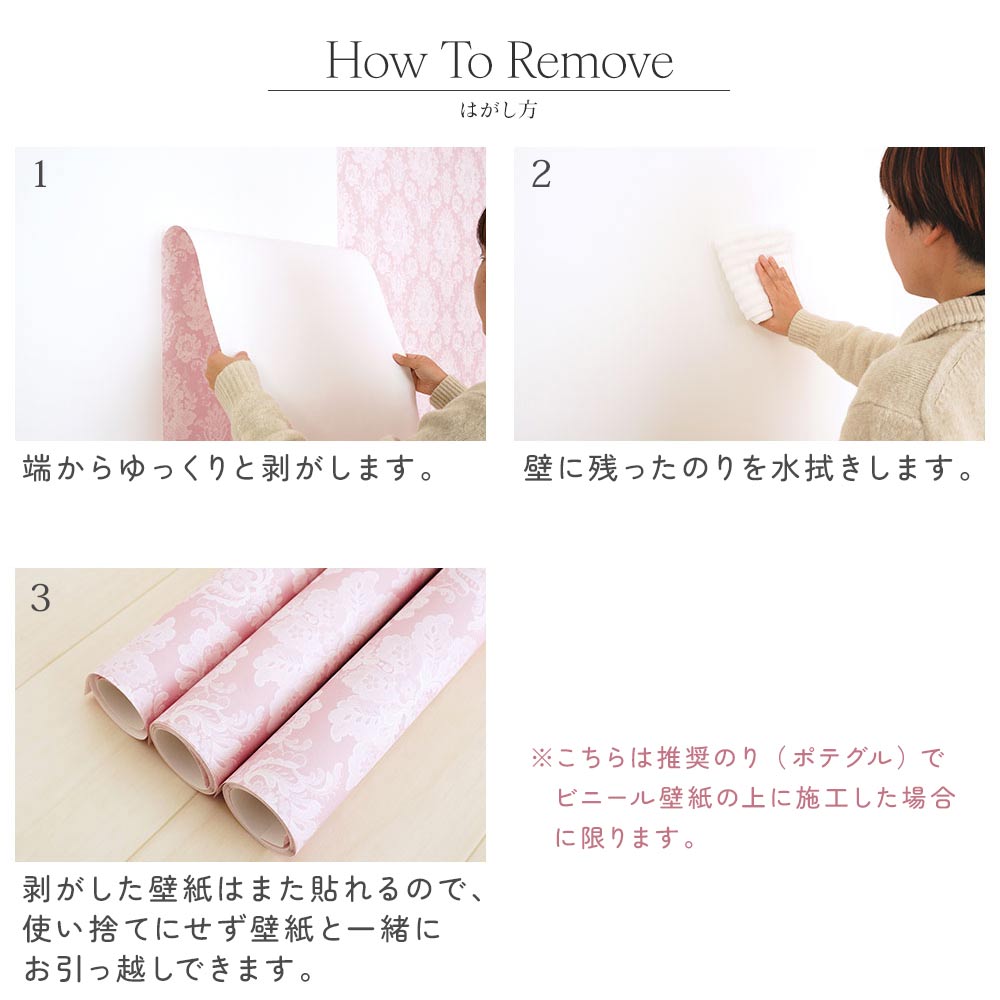 How To Remove
はがし方

1

端からゆっくりと剥がします。

2

壁に残ったのりを水拭きします。

3

剥がした壁紙はまた貼れるので、使い捨てにせず壁紙と一緒にお引っ越しできます。

※こちらは推奨のり（ポテグル）でビニール壁紙の上に施工した場合に限ります。