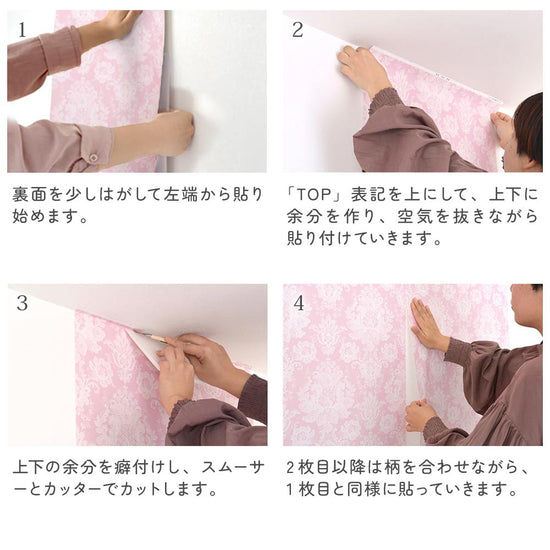 1

裏面を少しはがして左端から貼り始めます。

2

「TOP」表記を上にして、上下に余分を作り、空気を抜きながら貼り付けていきます。

3

上下の余分を癖付けし、スムーサーとカッターでカットします。

4

2枚目以降は柄を合わせながら、1枚目と同様に貼っていきます。