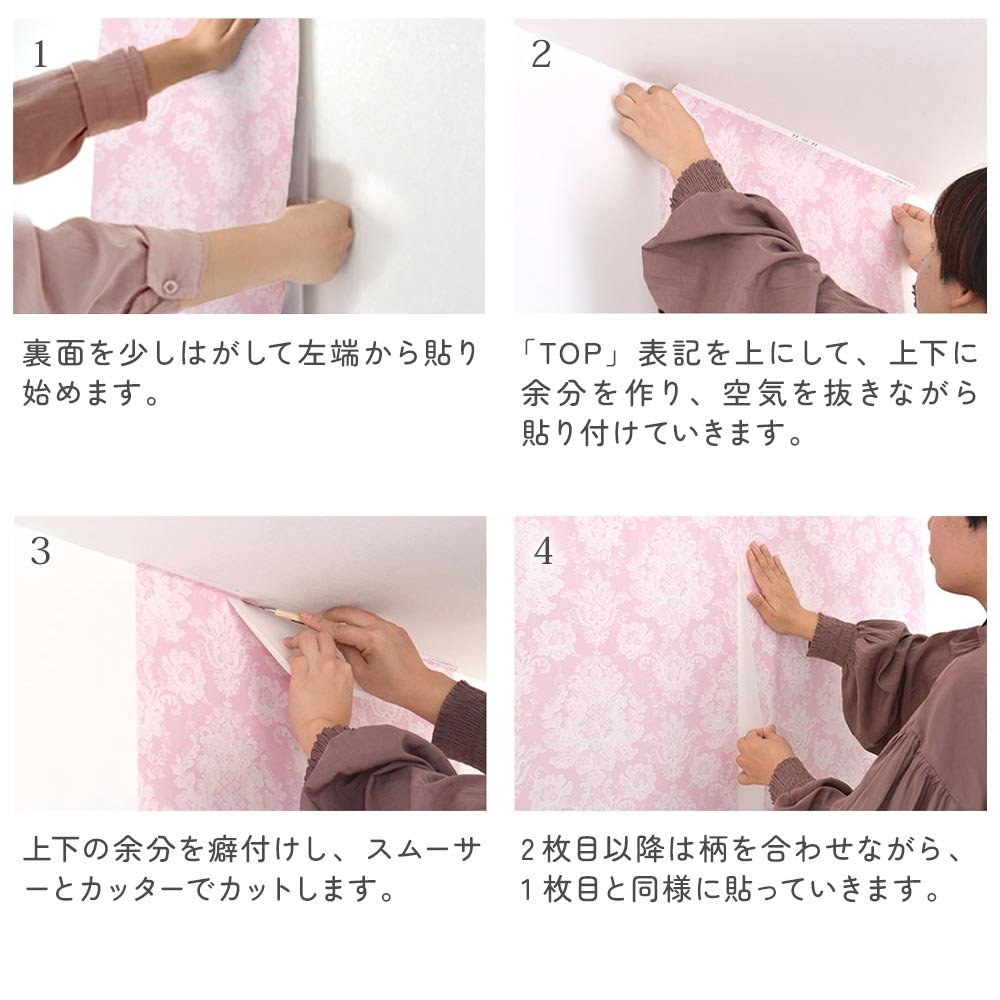 1

裏面を少しはがして左端から貼り始めます。

2

「TOP」表記を上にして、上下に余分を作り、空気を抜きながら貼り付けていきます。

3

上下の余分を癖付けし、スムーサーとカッターでカットします。

4

2枚目以降は柄を合わせながら、1枚目と同様に貼っていきます。