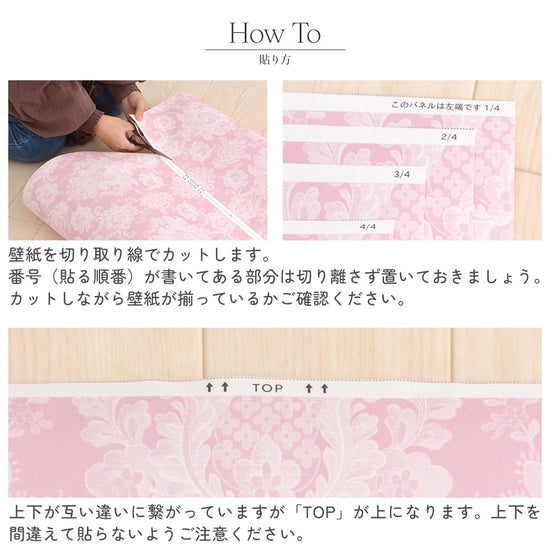 How To
貼り方

このパネルは左端です 1/4
2/4
3/4
4/4

壁紙を切り取り線でカットします。
番号（貼る順番）が書いてある部分は切り離さず置いておきましょう。
カットしながら壁紙が揃っているかご確認ください。

↑↑ TOP ↑↑

上下が互い違いに繋がっていますが「TOP」が上になります。上下を間違えて貼らないようご注意ください。