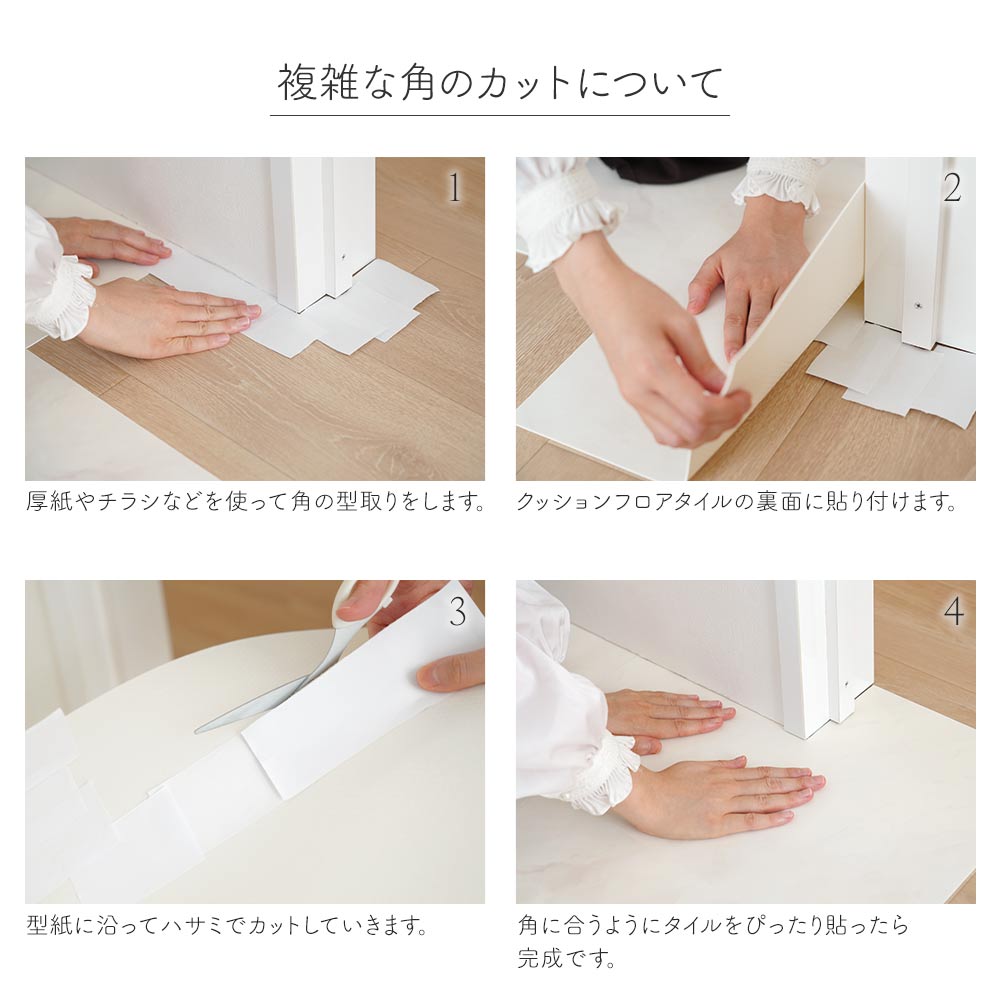 複雑な角のカットについて

1

厚紙やチラシなどを使って角の型取りをします。

2

クッションフロアタイルの裏面に貼り付けます。

3

型紙に沿ってハサミでカットしていきます。

4

角に合うようにタイルをぴったり貼ったら完成です。