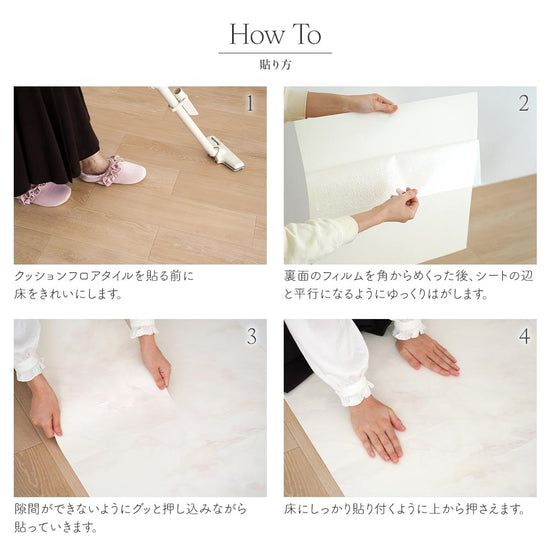 How To

貼り方

1

クッションフロアタイルを貼る前に床をきれいにします。

2

裏面のフィルムを角からめくった後、シートの辺と平行になるようにゆっくりはがします。

3

隙間ができないようにグッと押し込みながら貼っていきます。

4

床にしっかり貼り付くように上から押さえます。