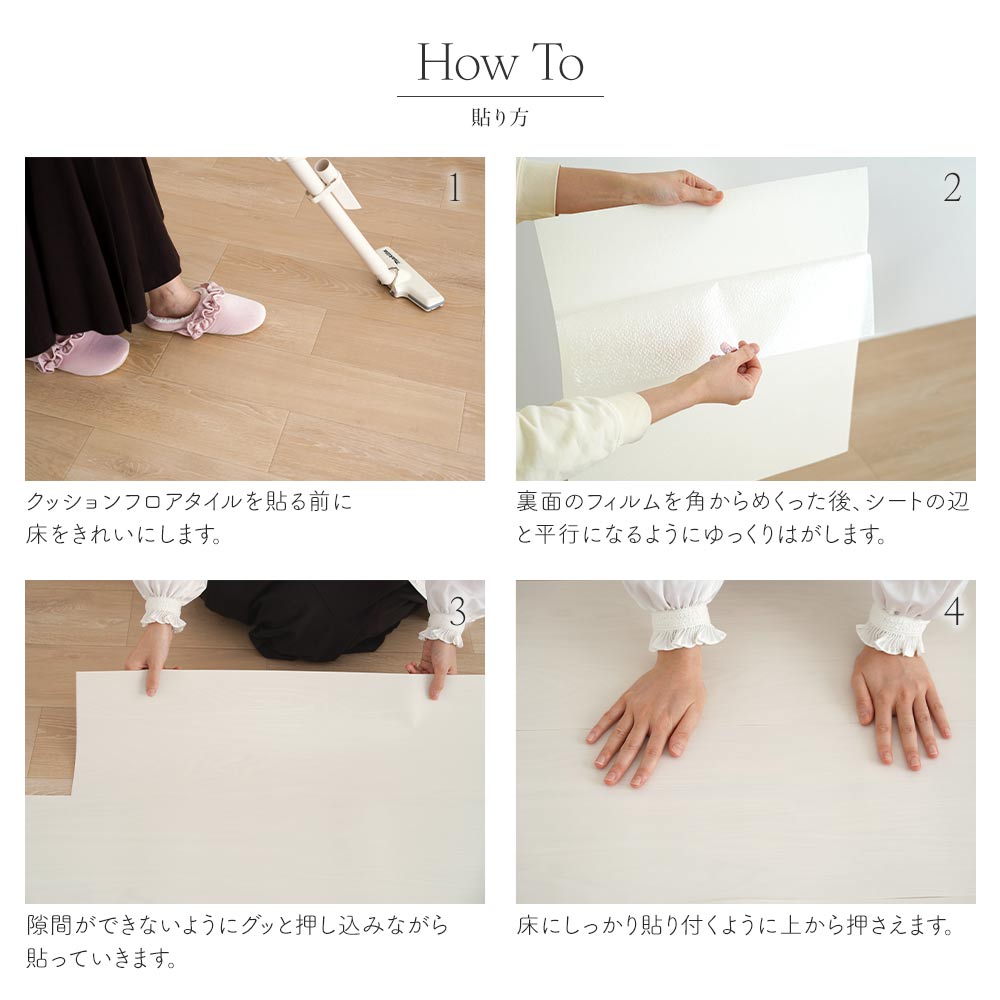 How To
貼り方

1

クッションフロアタイルを貼る前に床をきれいにします。

2

裏面のフィルムを角からめくった後、シートの辺と平行になるようにゆっくりはがします。

3

隙間ができないようにグッと押し込みながら貼っていきます。

4

床にしっかり貼り付くように上から押さえます。