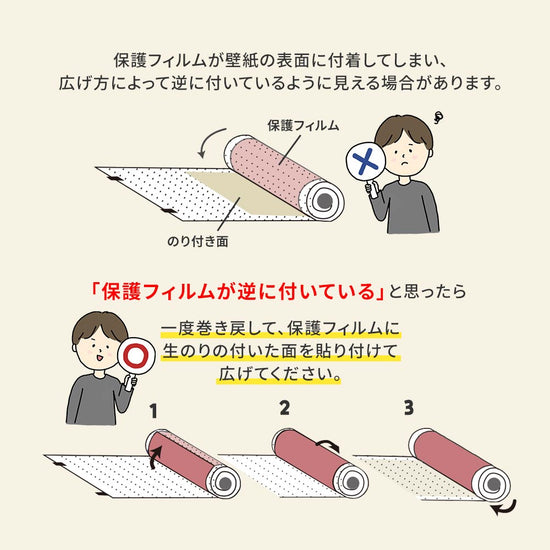 保護フィルムが壁紙の表面に付着してしまい、
広げ方によって逆に付いているように見える場合があります。

保護フィルム

のり付き面

「保護フィルムが逆に付いている」と思ったら

一度巻き戻して、保護フィルムに
生のりの付いた面を貼り付けて
広げてください。

1

2

3